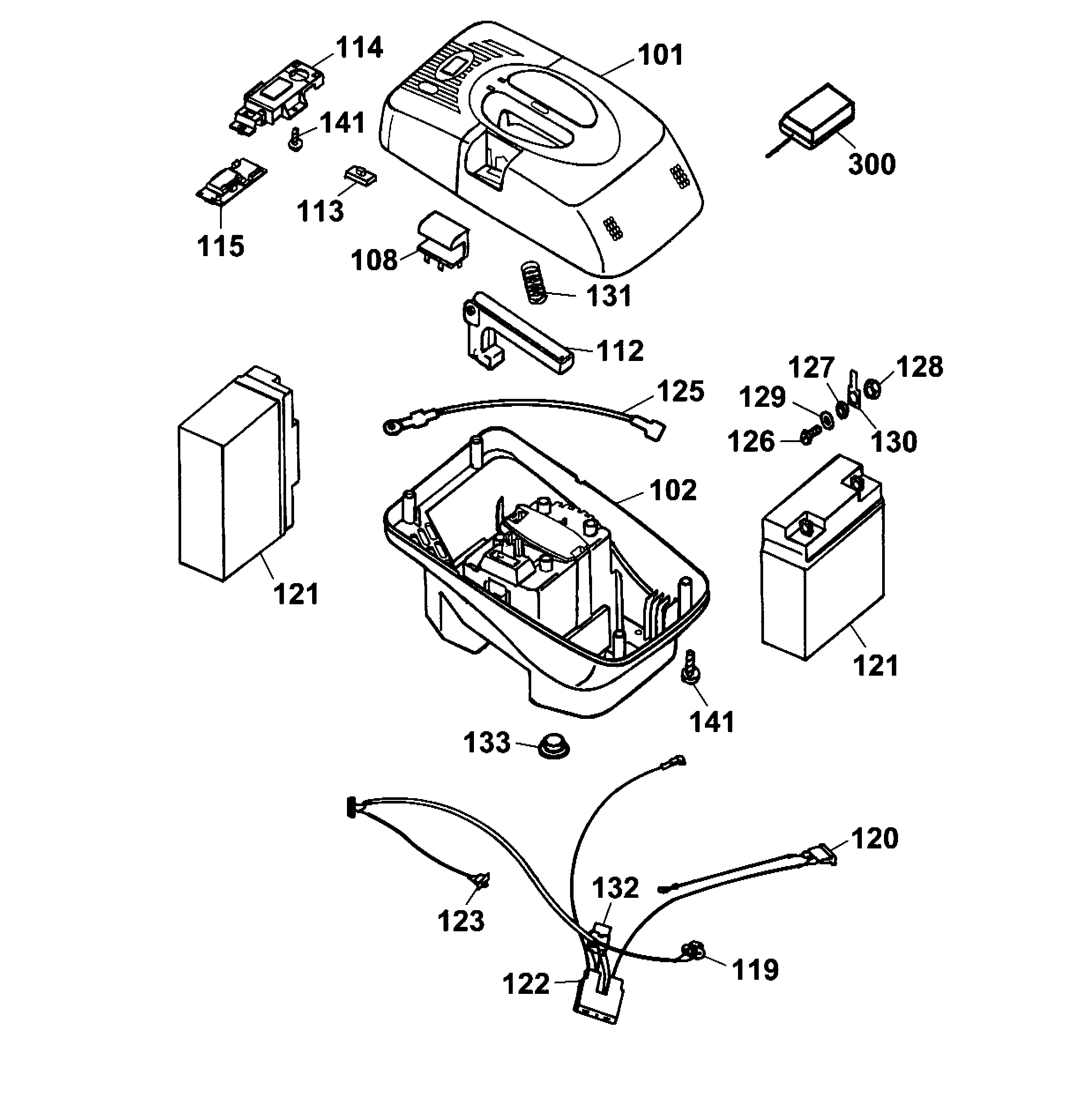 114
101
141
300
113
115
108
131
112
127
128
125
129
126
130
102
121
121
141
133
120
132
123
119
122