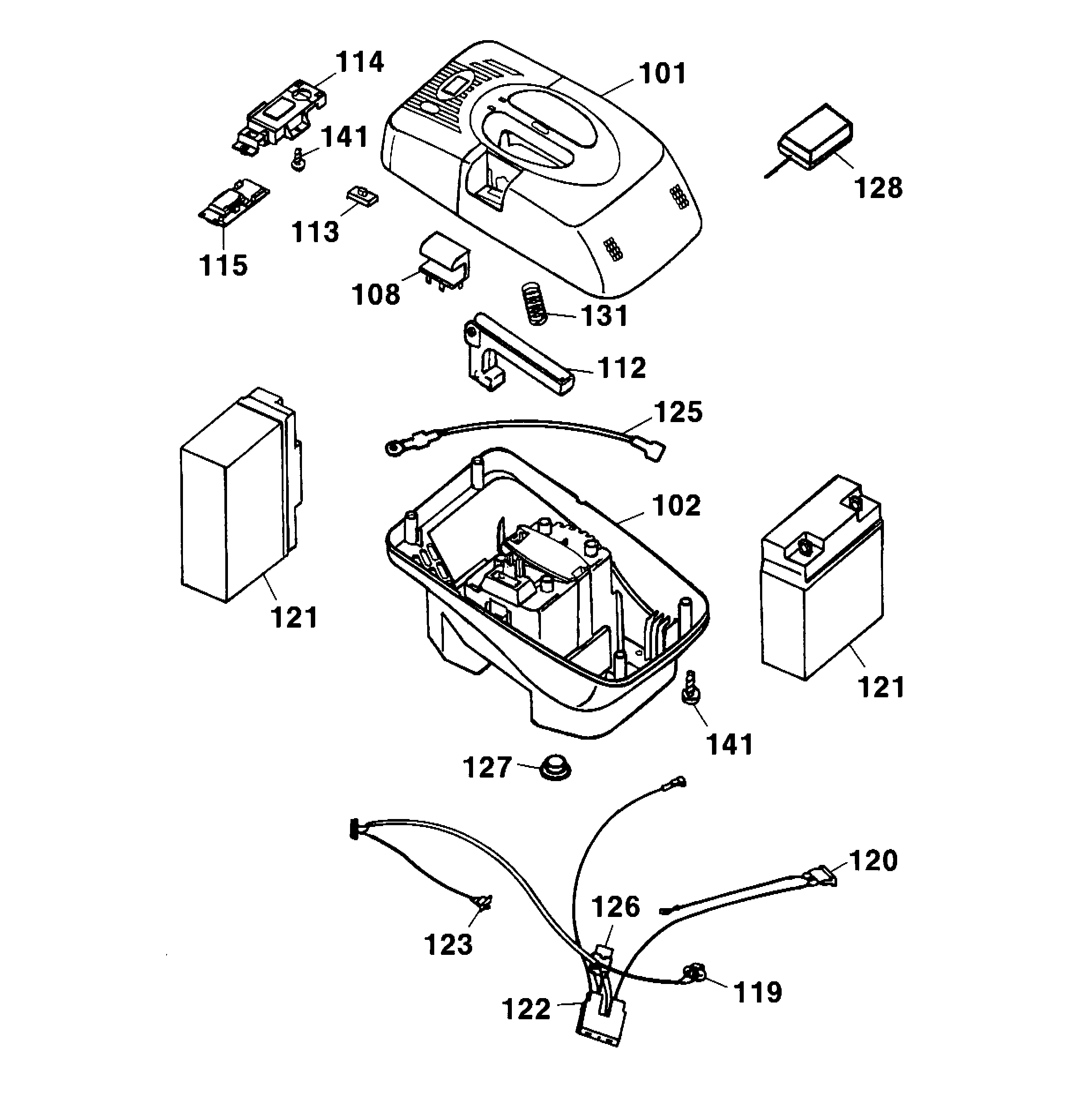 114
101
141
128
113
115
108
131
112
125
102
121
121
141
127
120
126
123
119
122