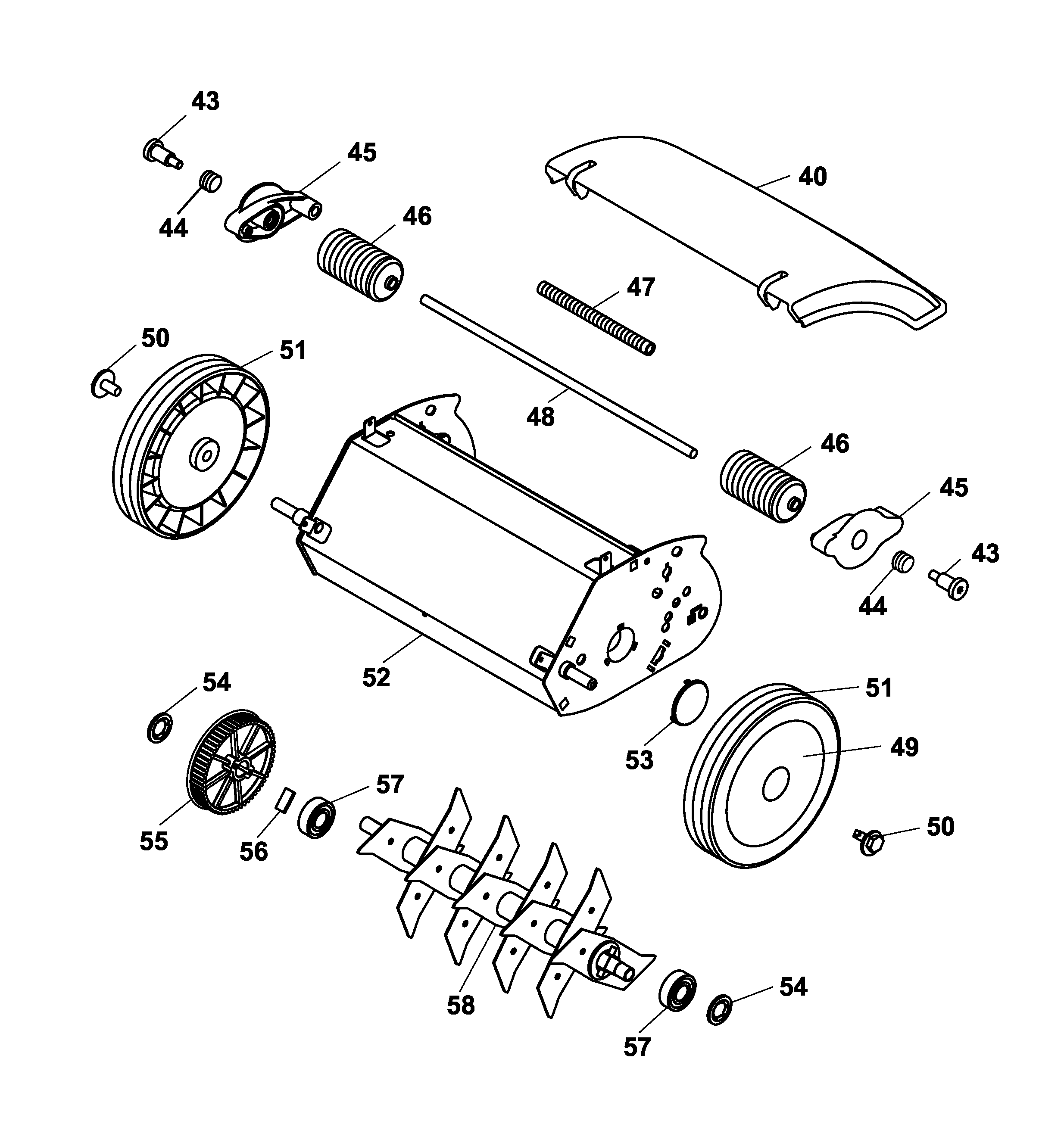 43
45
40
44
46
47
50
51
48
46
45
43
44
52
54
51
53
49
57
55
56
50
58
54
57