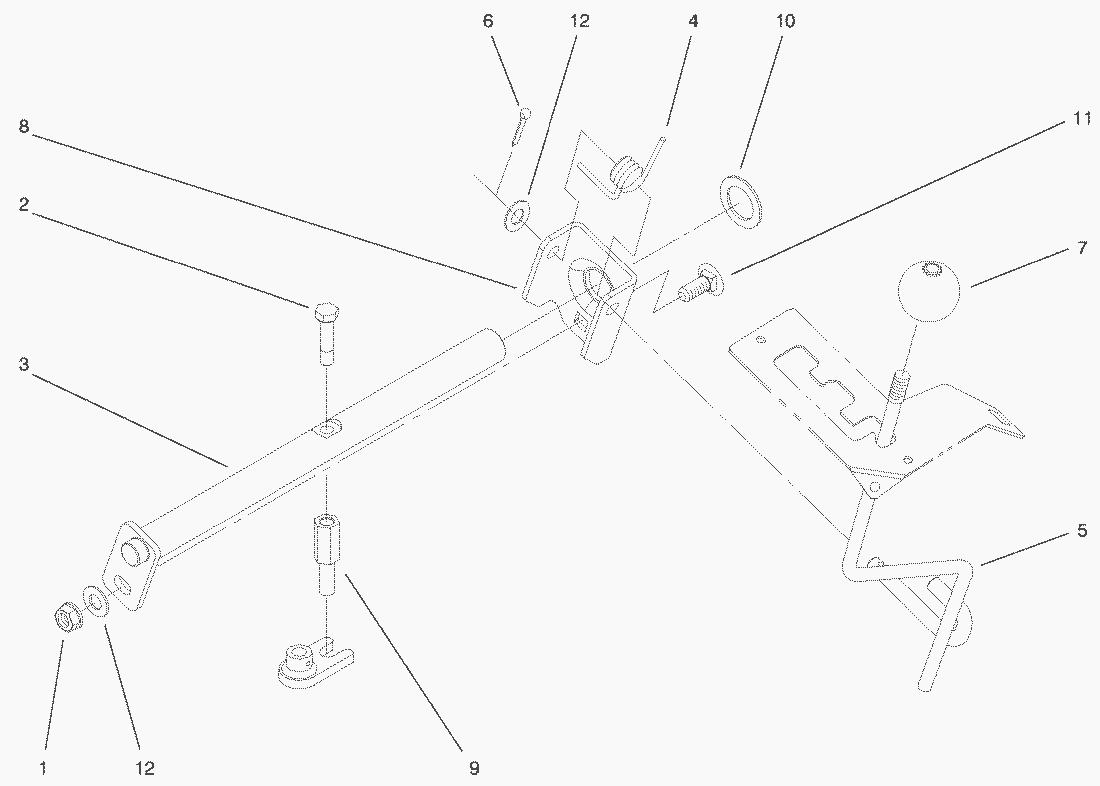 6
12
4
10
8
11
2
7
3
5
1
12
9