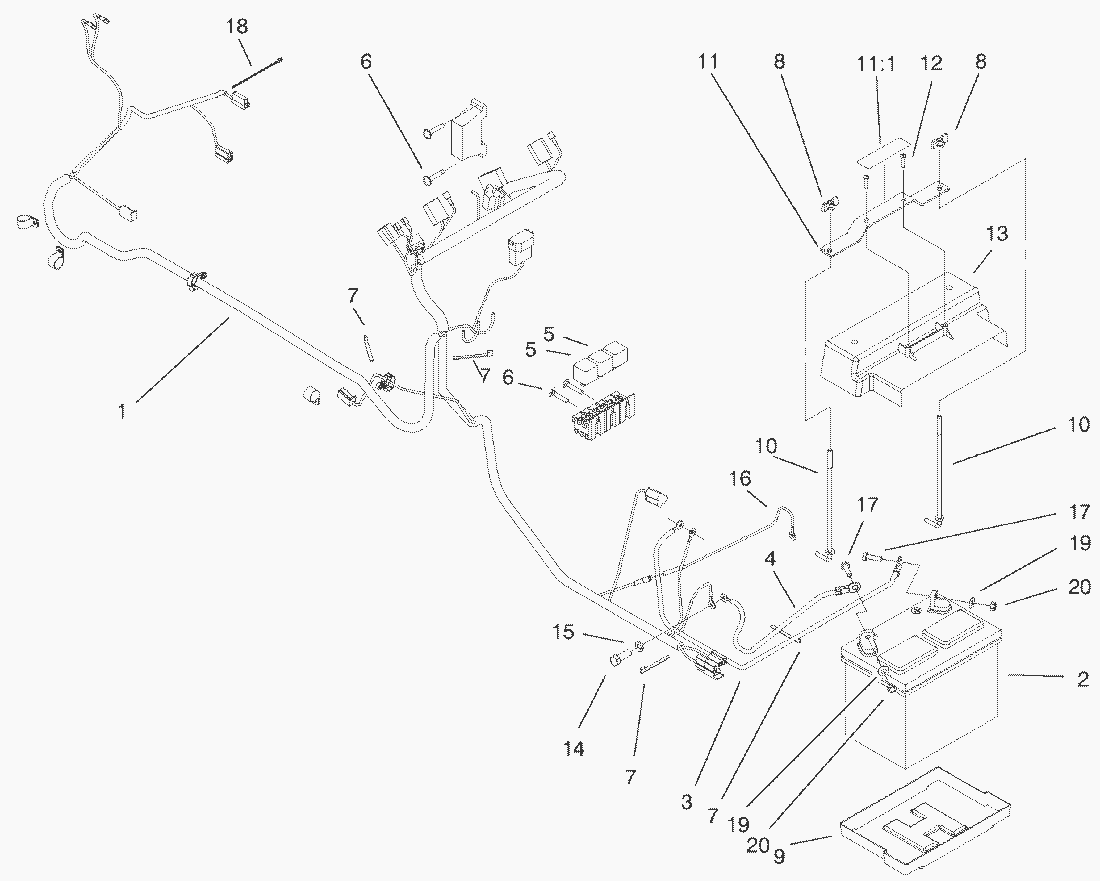 18
6
11
8
11:1
12
8
13
7
5
5
7
6
1
10
10
16
17
17
4
19
20
15
2
14
7
3
7
19
20
9