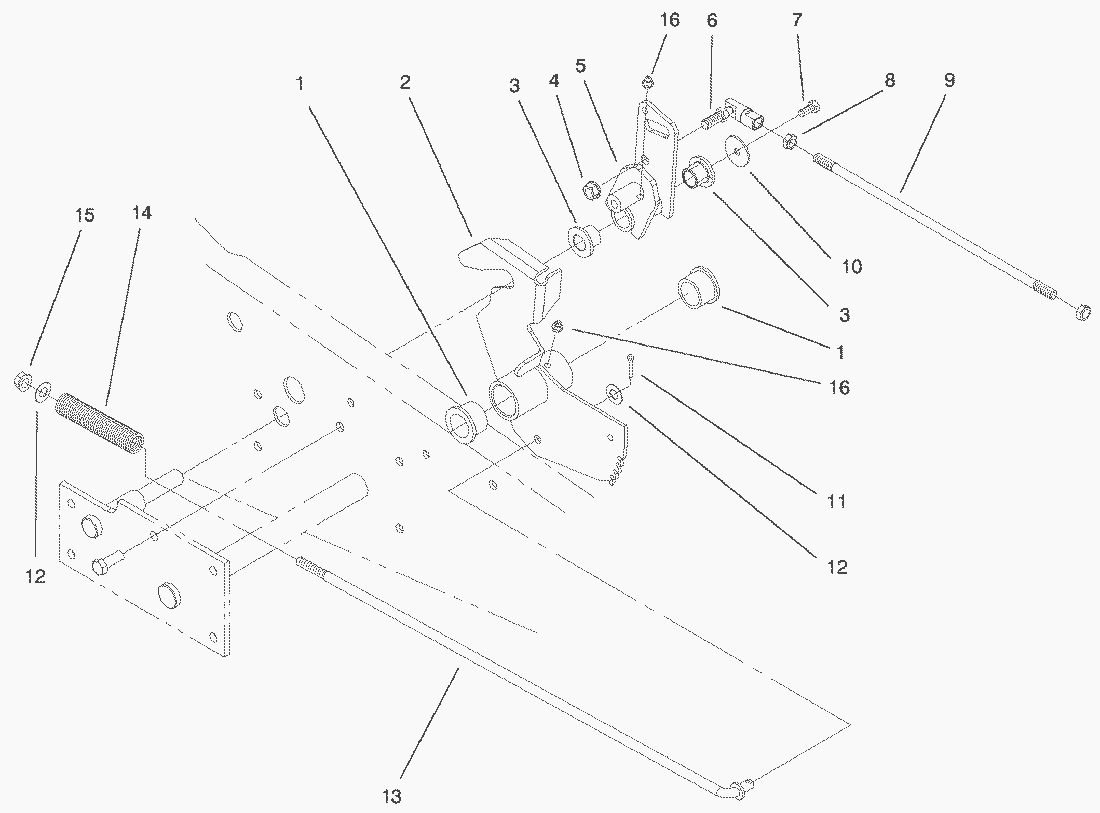 16
6
7
1
2
3
4
5
8
9
15
14
10
3
1
16
11
12
12
13