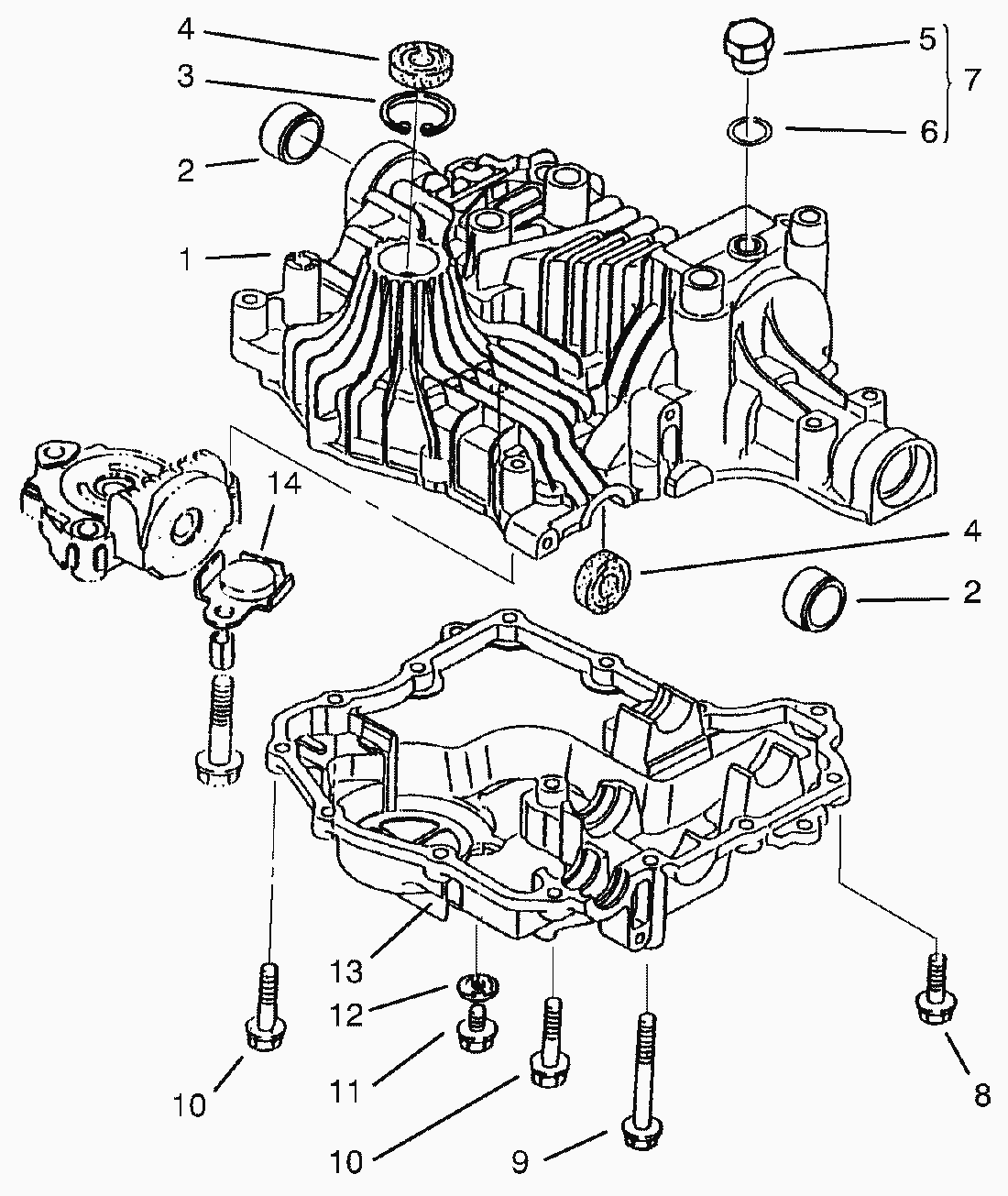 4
3
2
1
5
7
6
14
4
2
13
12
11
10
10
9
8