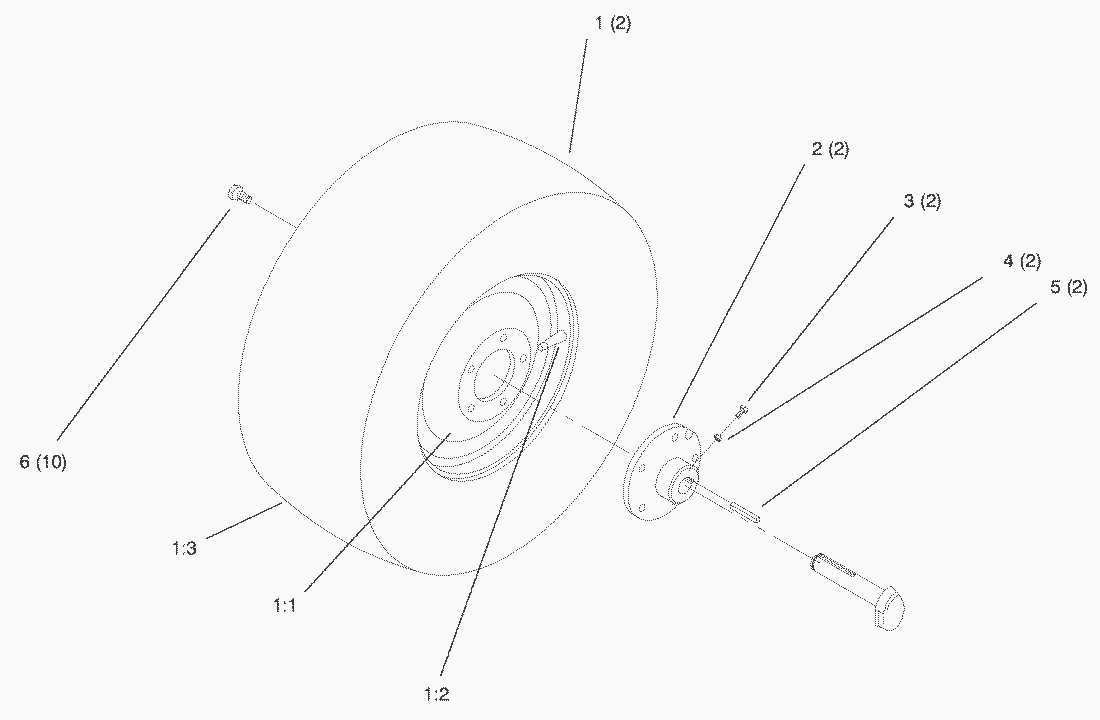 1 (2)
2 (2)
3 (2)
4 (2)
5 (2)
6 (10)
1:3
1:1
1:2