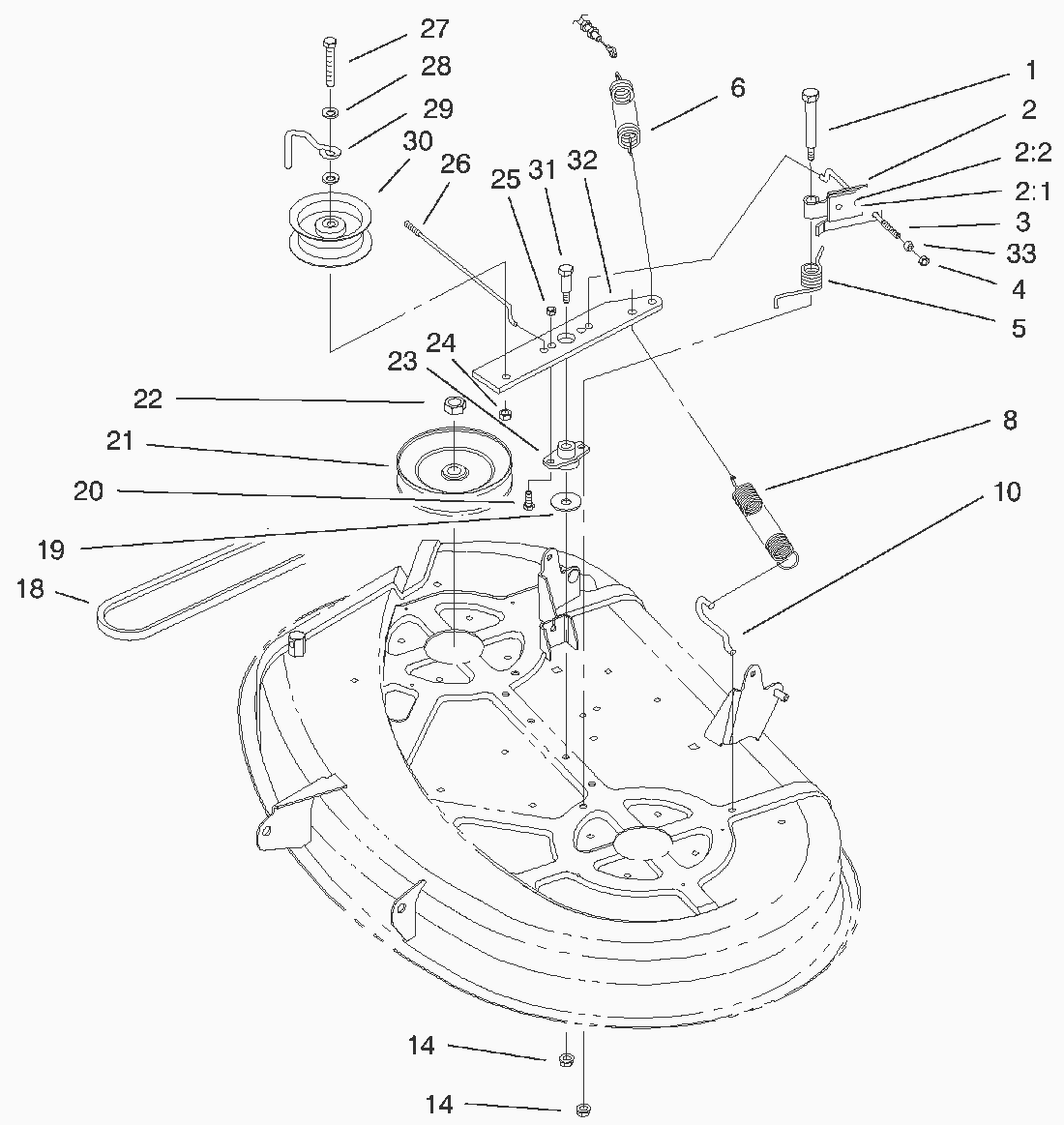 27
28
29
30
26
25
31
32
6
1
2
2:2
2:1
3
33
4
5
24
23
22
21
20
19
18
8
10
14
14