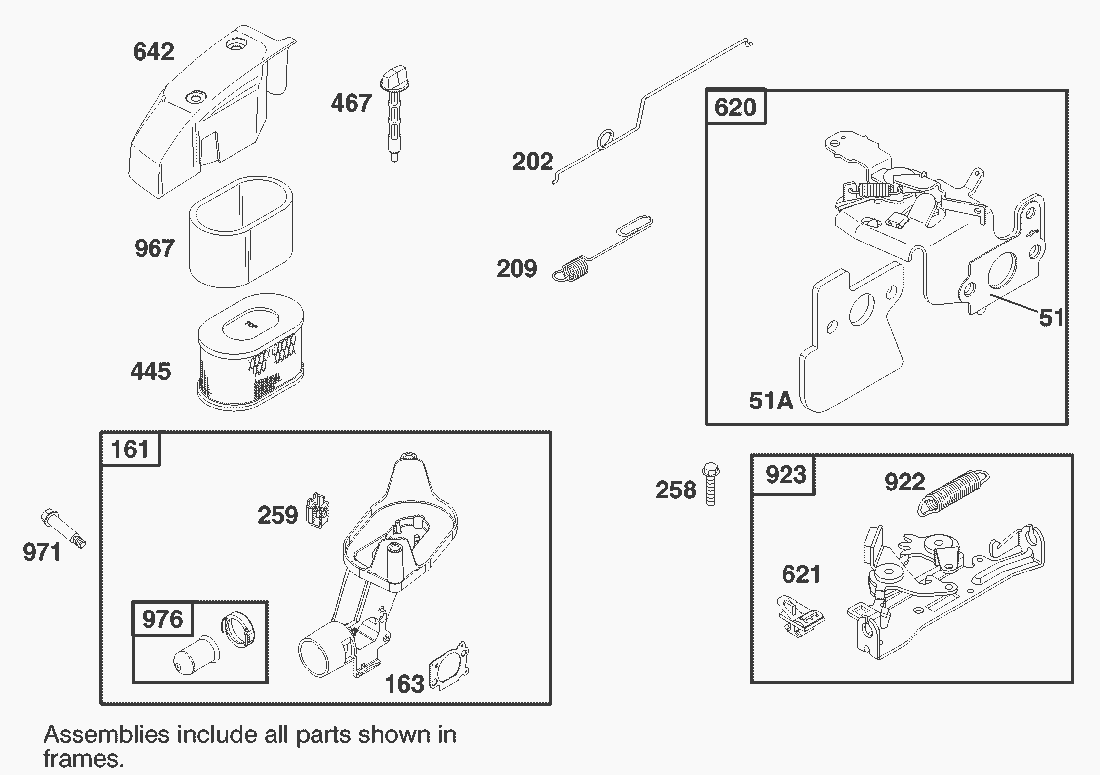 642
467
202
620
967
209
51
445
51A
161
258
923
922
259
971
621
976
163
Assemblies include all parts shown in frames.