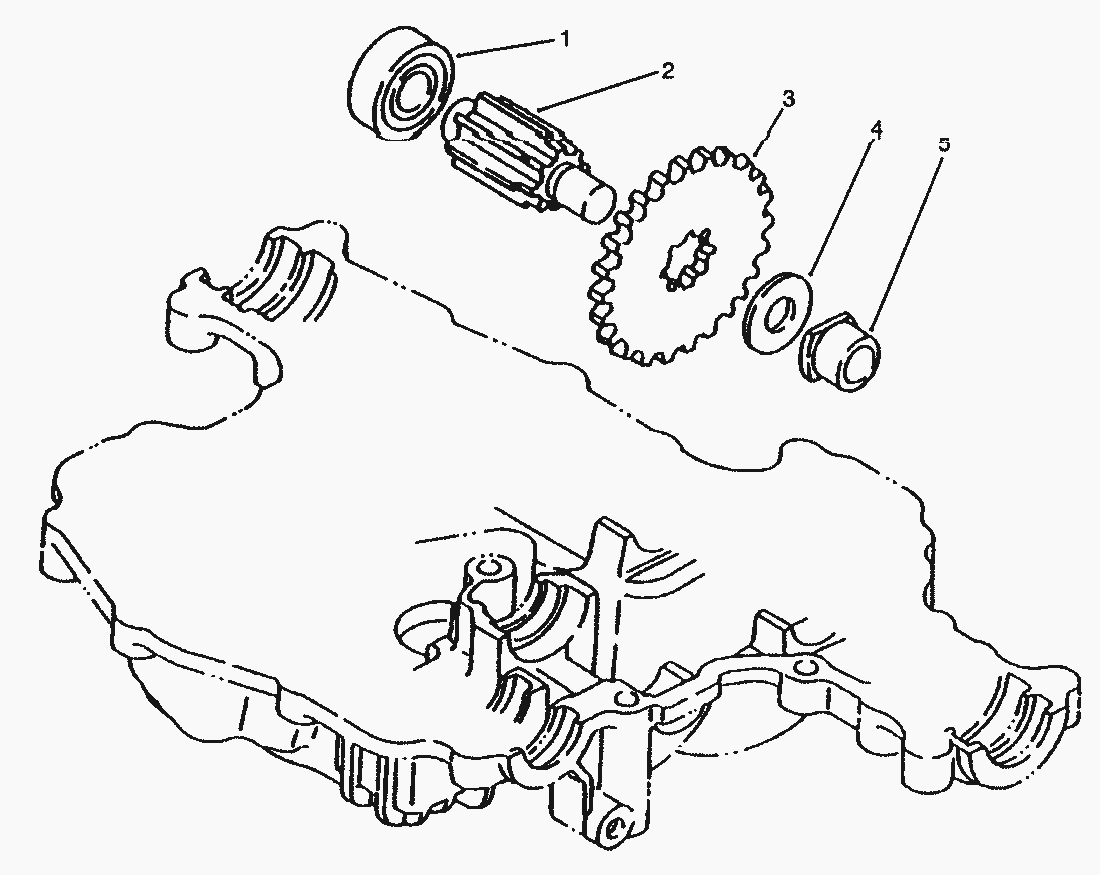 1
2
3
4
5