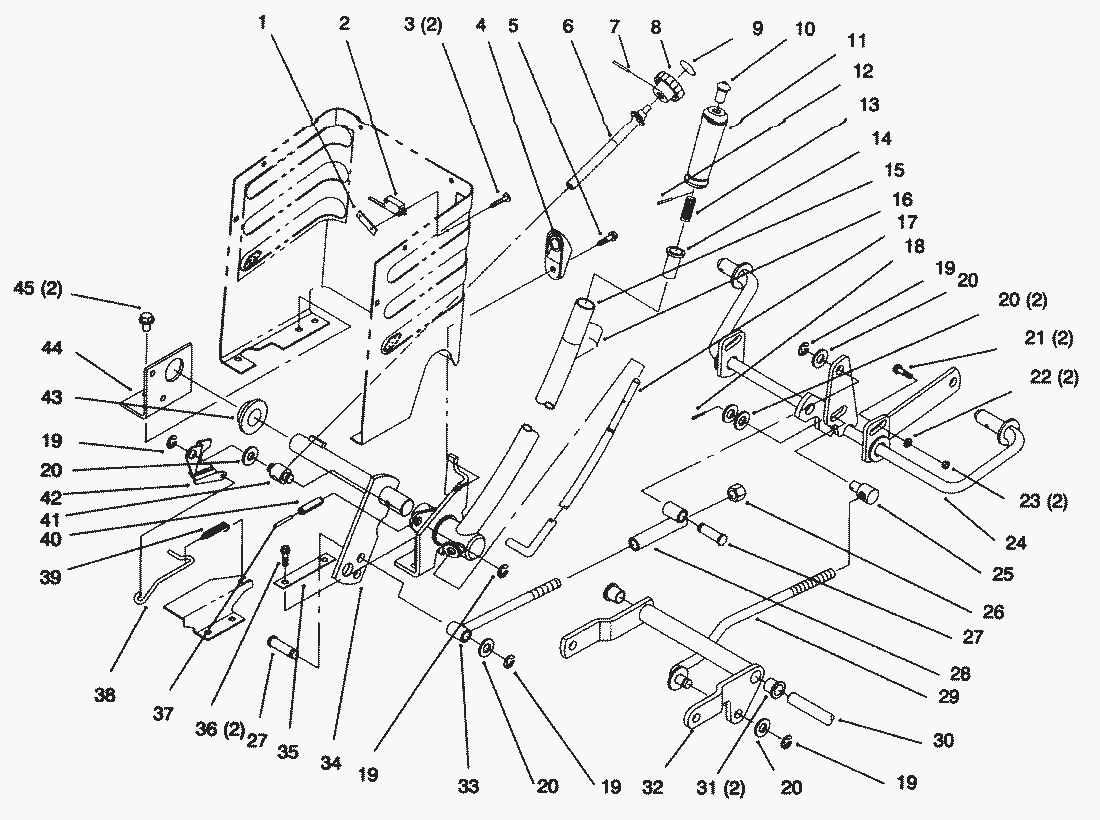 1
2
3 (2)
4
5
6
7
8
9
10
11
12
13
14
15
16
17
18
19
20
20 (2)
21 (2)
22 (2)
23 (2)
24
25
26
27
28
29
30
19
20
31 (2)
32
19
20
33
19
34
35
27
36 (2)
37
38
39
40
41
42
20
19
43
44
45 (2)