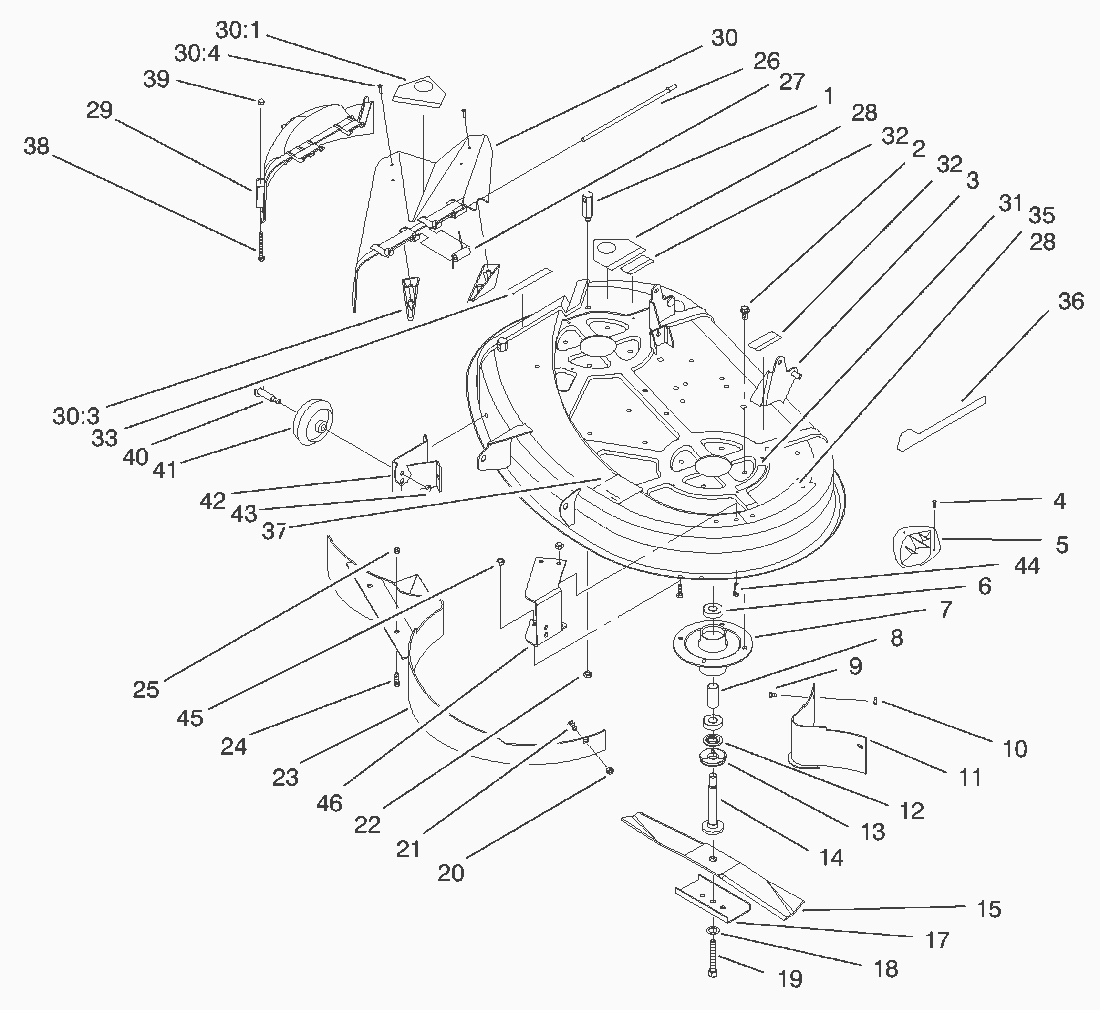 30:1
30:4
39
29
38
30
26
27
1
28
32
2
32
3
31
35
28
36
30:3
33
40
41
42
43
37
4
5
44
6
7
8
9
10
11
12
13
14
15
17
18
19
25
45
24
23
46
22
21
20