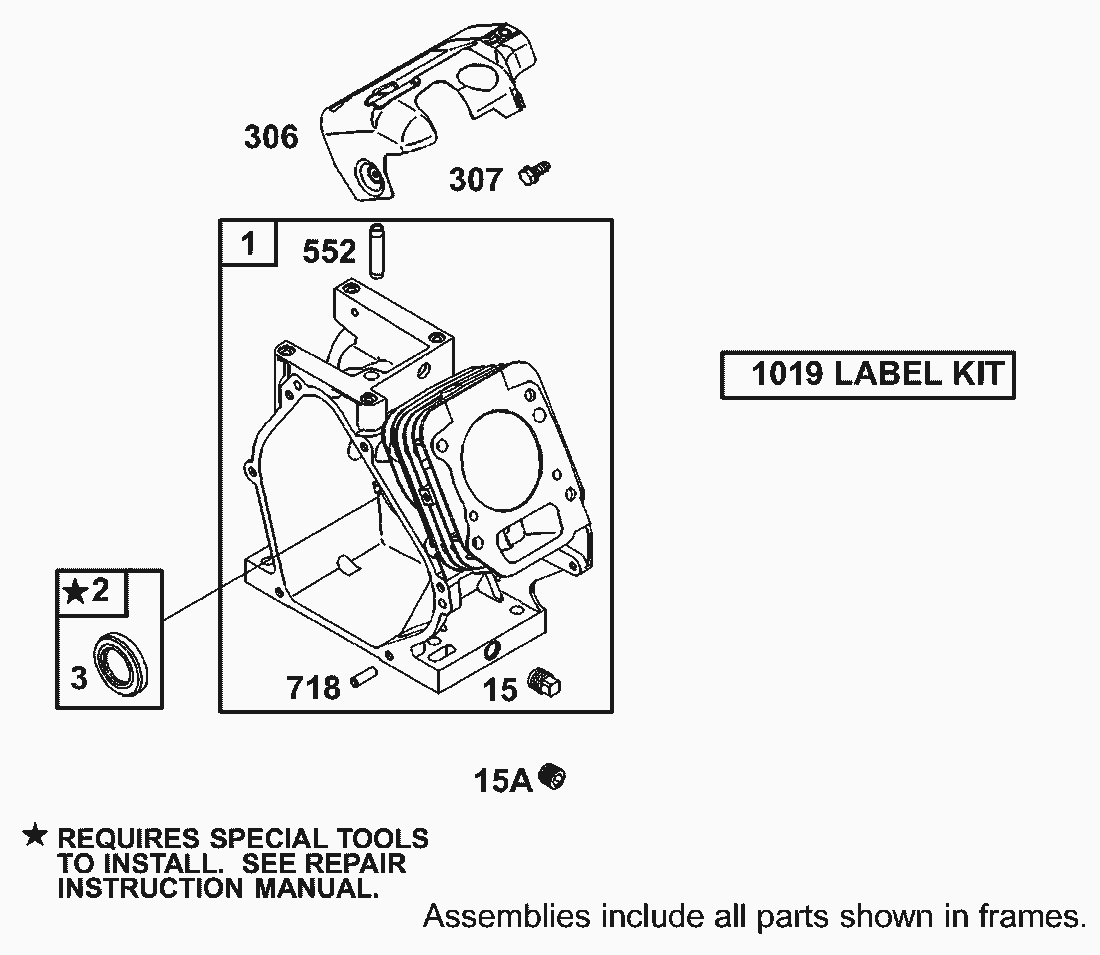 306

307

1

552

1019 LABEL KIT

★2

3

718

15

15A

★ REQUIRES SPECIAL TOOLS TO INSTALL. SEE REPAIR INSTRUCTION MANUAL.

Assemblies include all parts shown in frames.