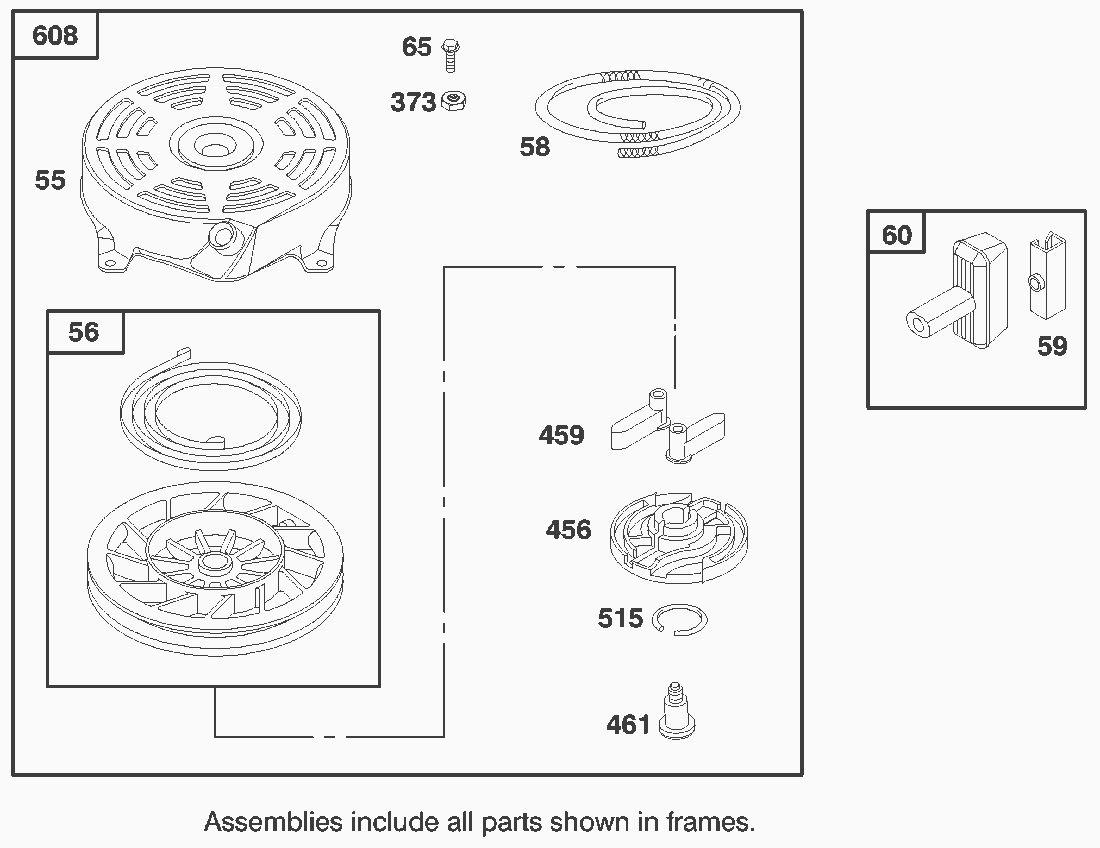 608
65
373
58
55
56
459
456
515
461
60
59
Assemblies include all parts shown in frames.