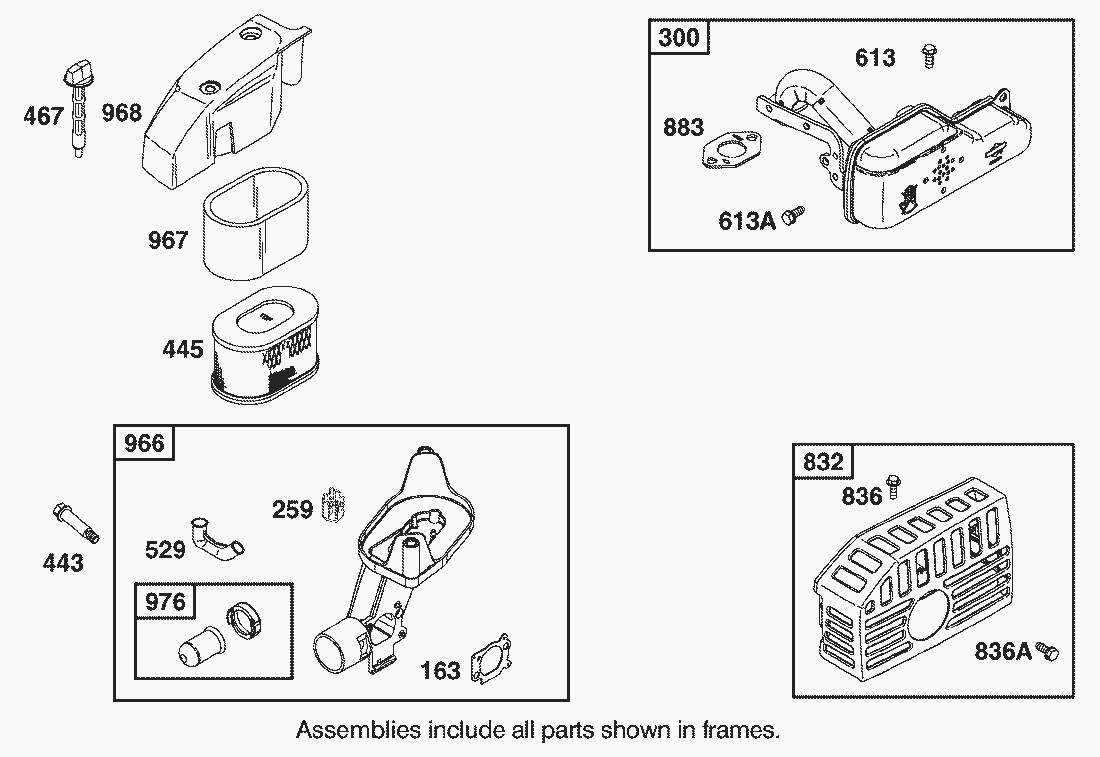 467
968
967
445
300
613
883
613A
966
259
529
443
976
163
832
836
836A
Assemblies include all parts shown in frames.