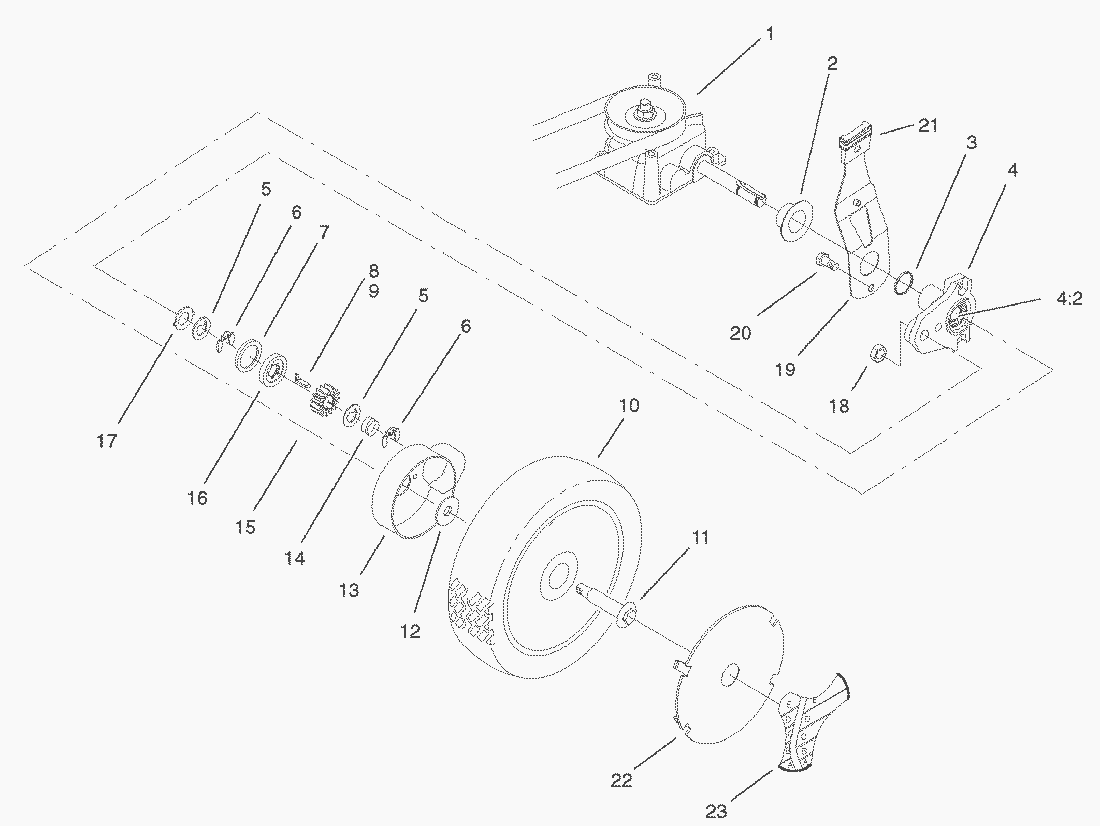 1
2
21
3
4
4:2
5
6
7
8
9
5
6
20
19
18
17
16
15
14
13
12
10
11
22
23