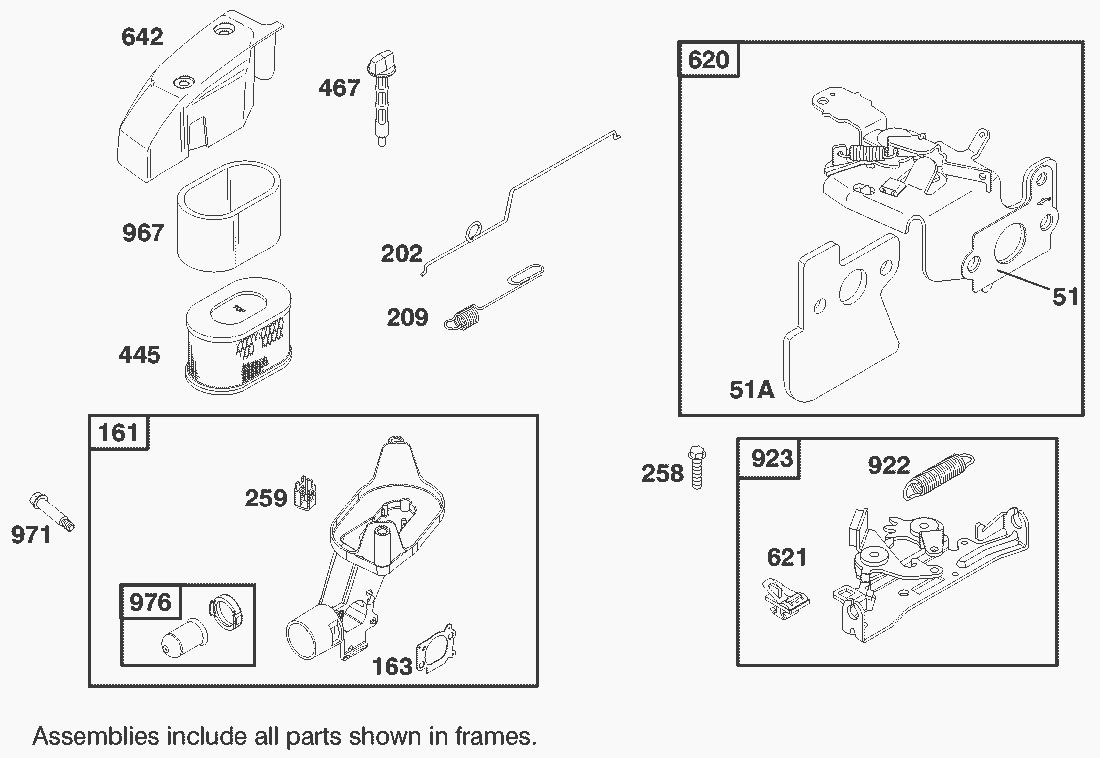 642

467

967

202

209

445

620

51

51A

161

259

971

976

163

258

923

922

621

Assemblies include all parts shown in frames.