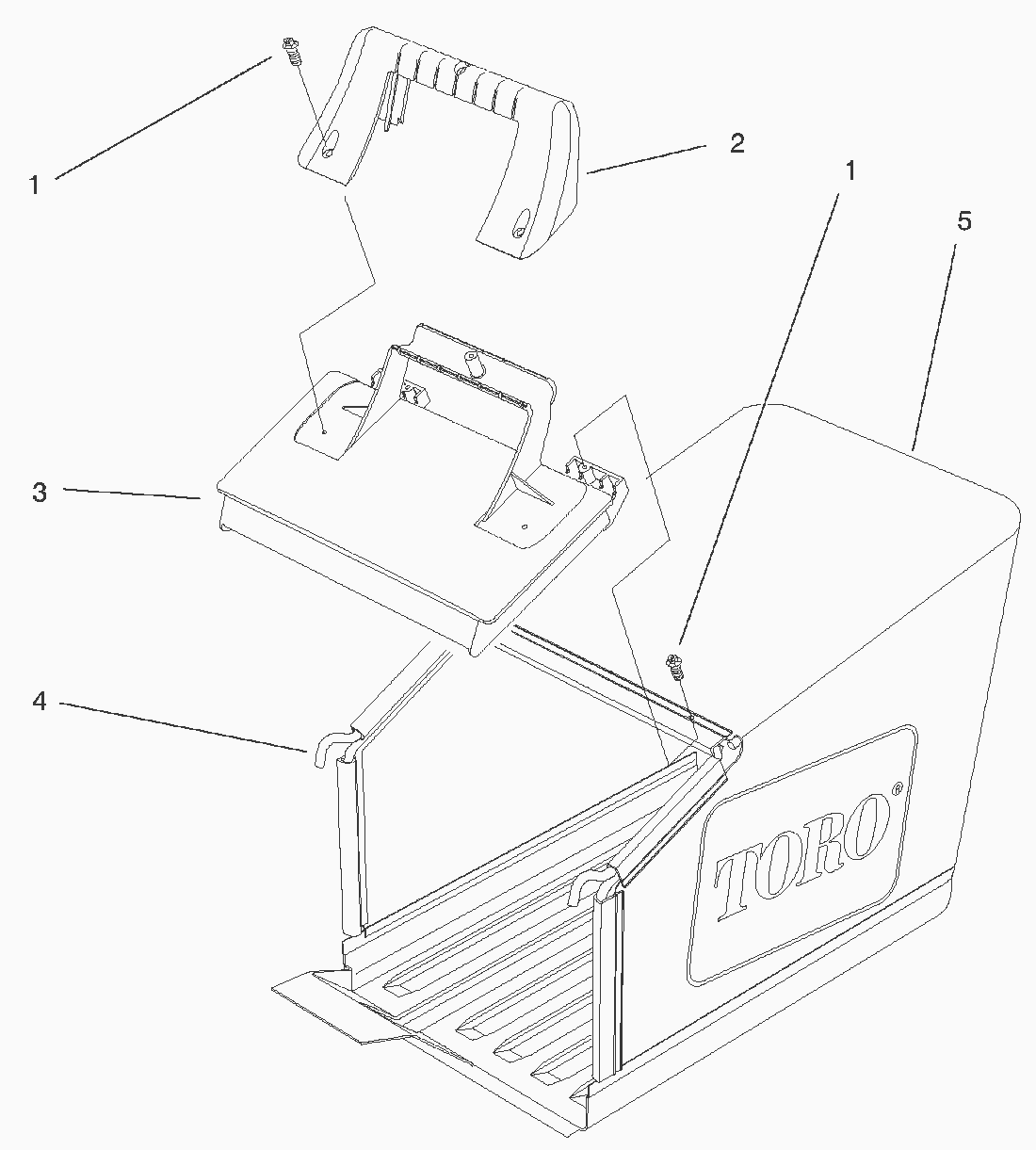 1
2
1
5
3
4
TORO®