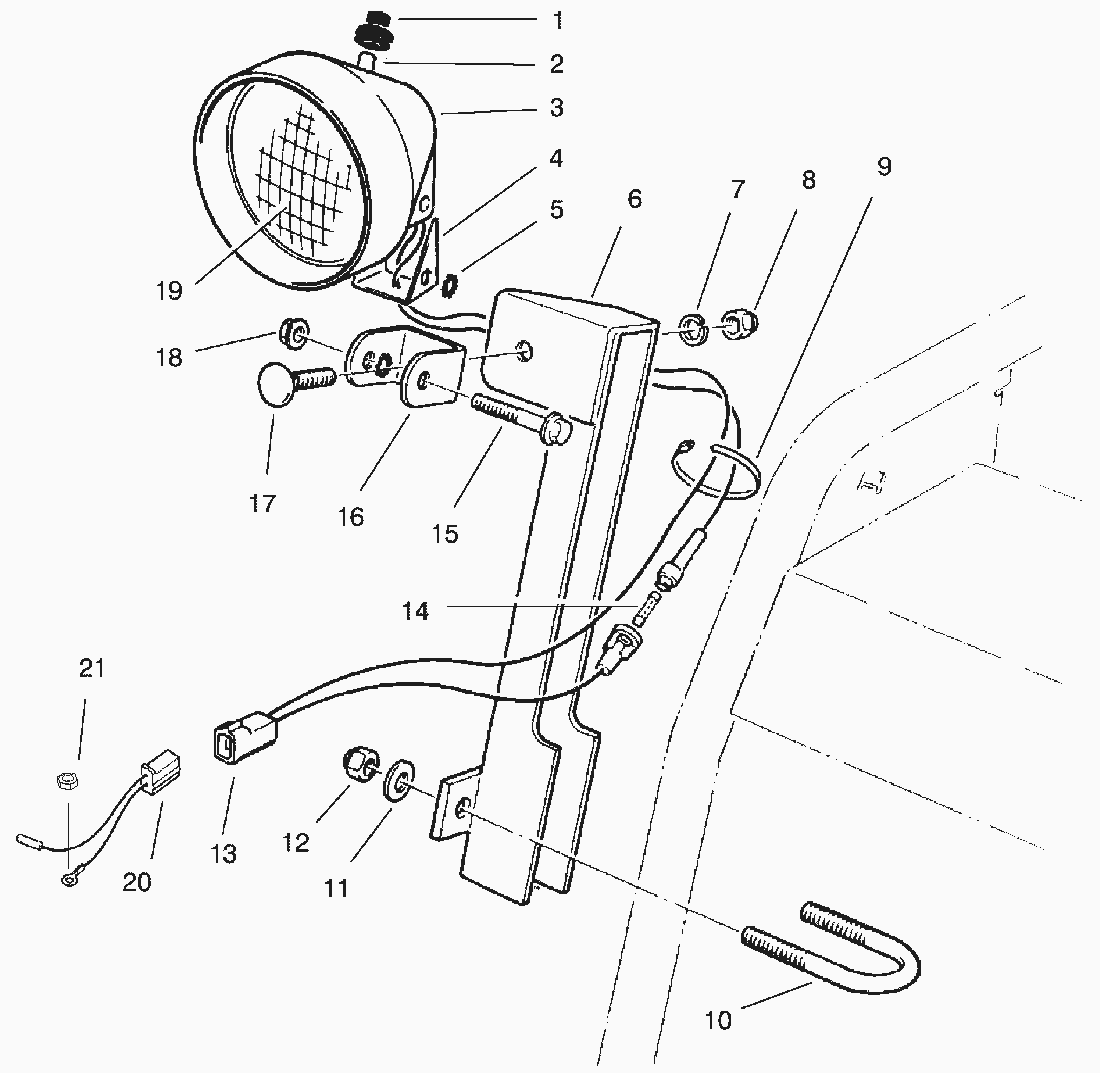 1
2
3
4
5
6
7
8
9
19
18
17
16
15
14
21
20
13
12
11
10