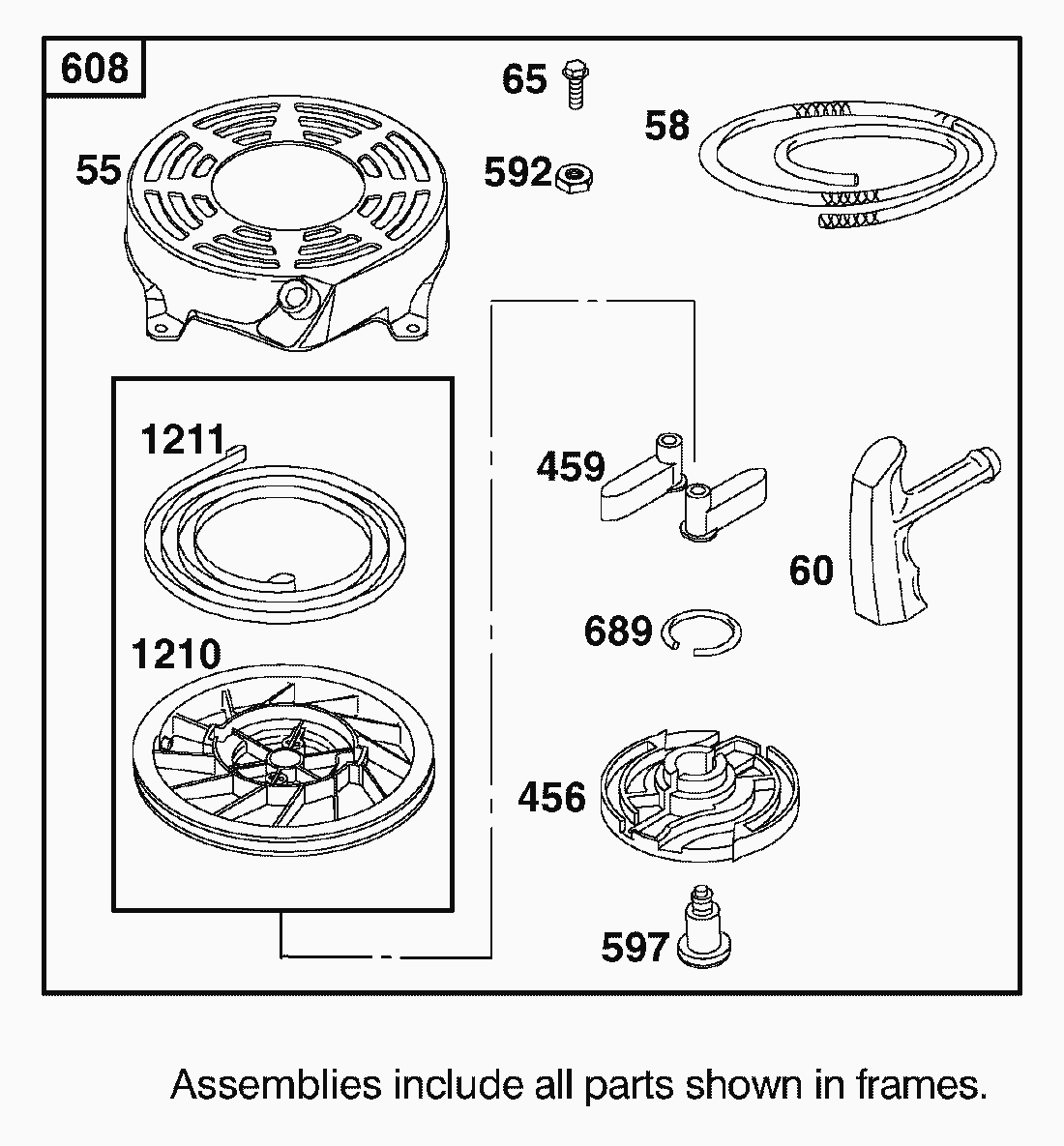 608

65

58

55

592

1211

459

60

689

1210

456

597

Assemblies include all parts shown in frames.