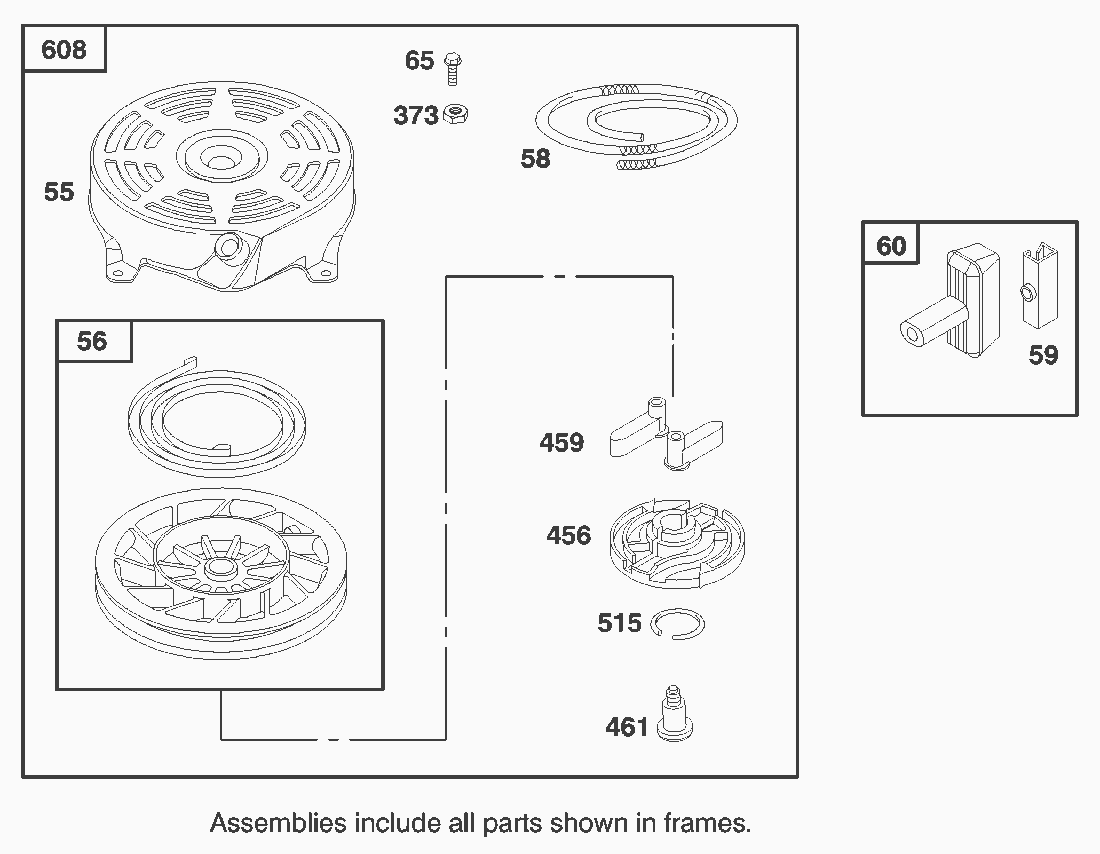 608

65

373

58

55

56

459

456

515

461

60

59

Assemblies include all parts shown in frames.