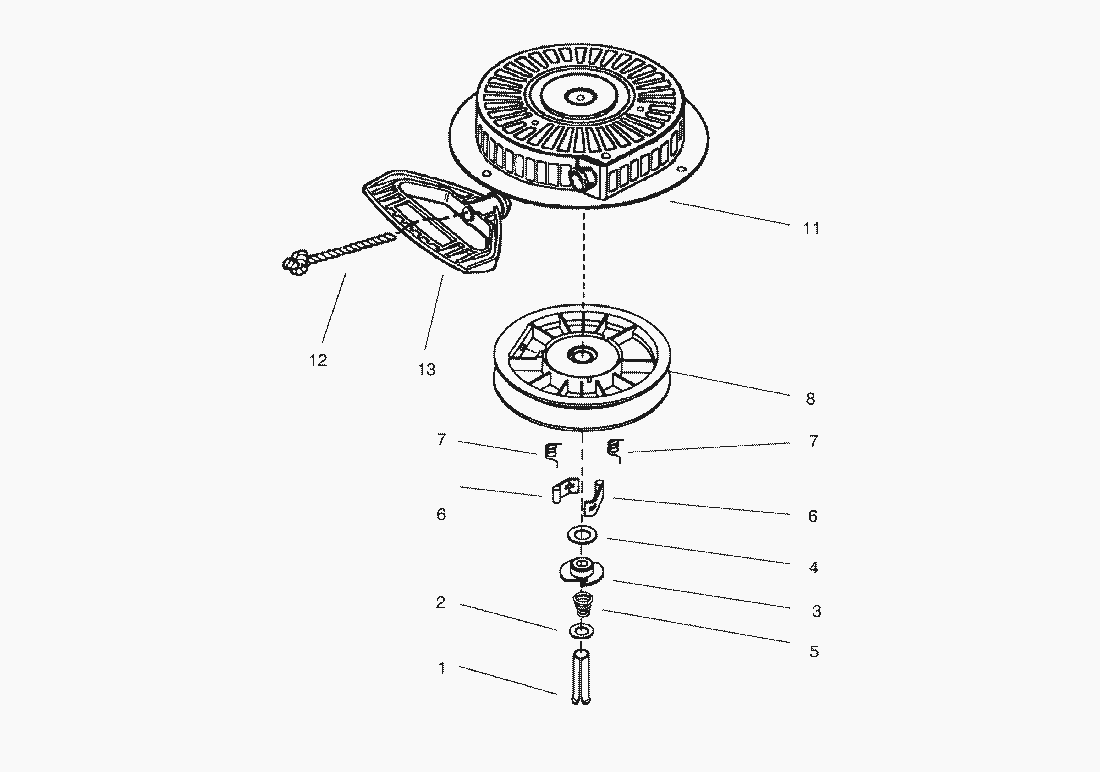 11

12

13

8

7

7

6

6

4

3

2

5

1