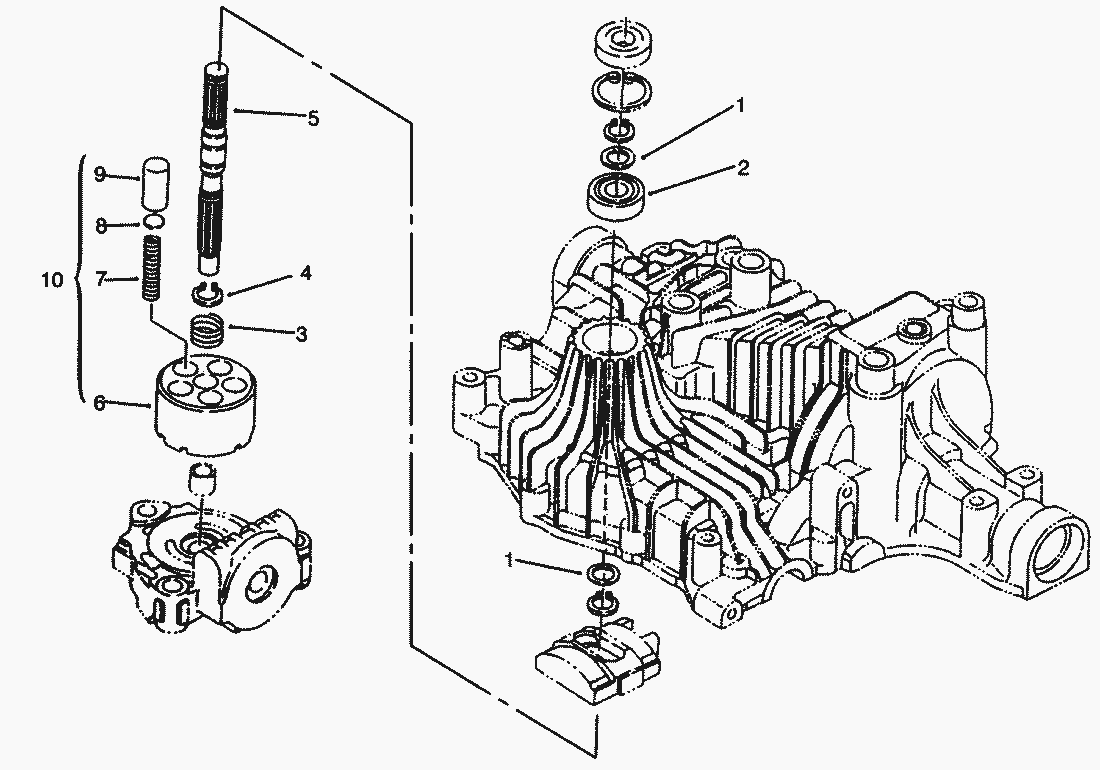 5
9
8
10
7
4
3
6
1
2
1