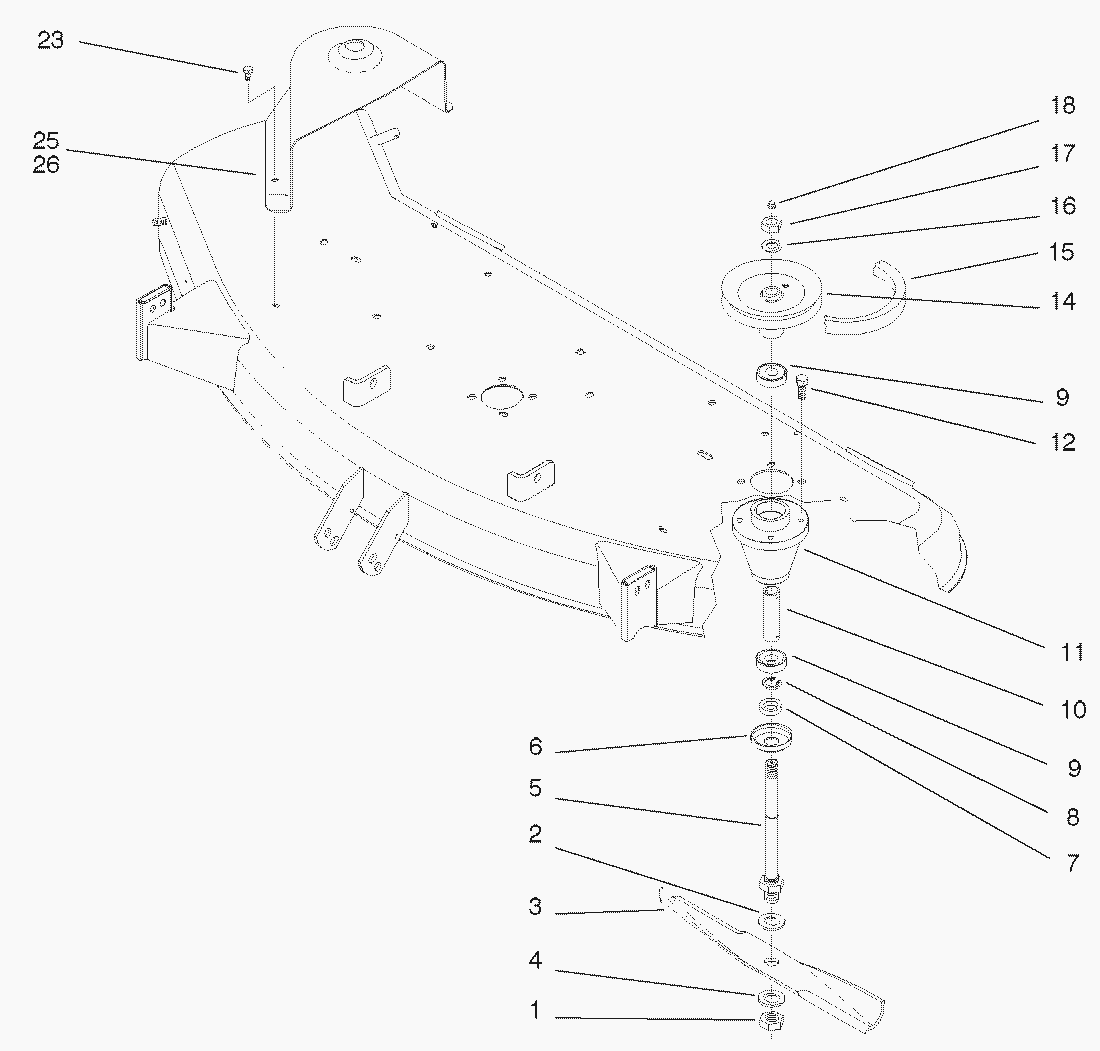 23
25
26
18
17
16
15
14
9
12
11
10
9
8
7
6
5
2
3
4
1