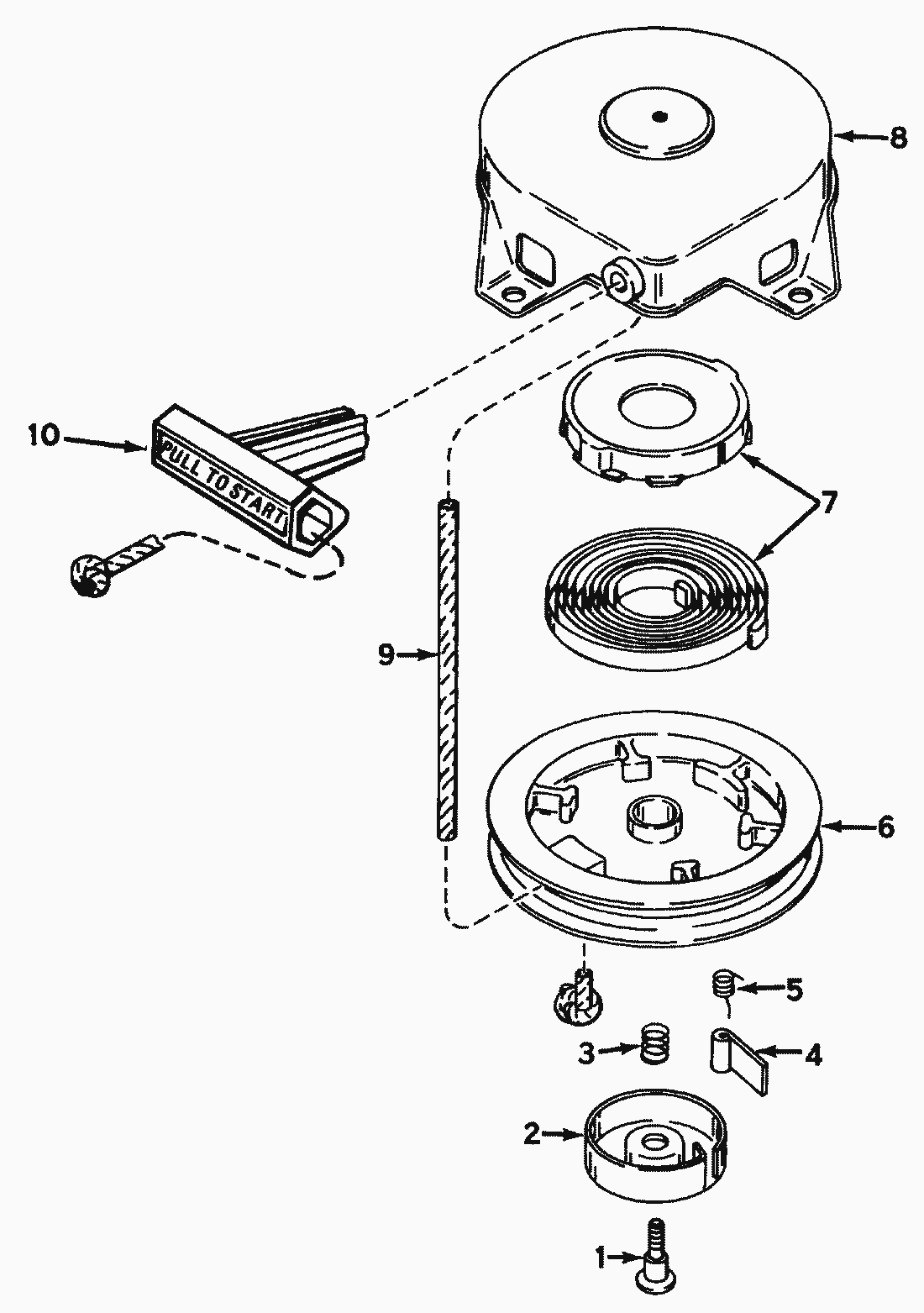 8

10

PULL TO START

7

9

6

5

3

4

2

1