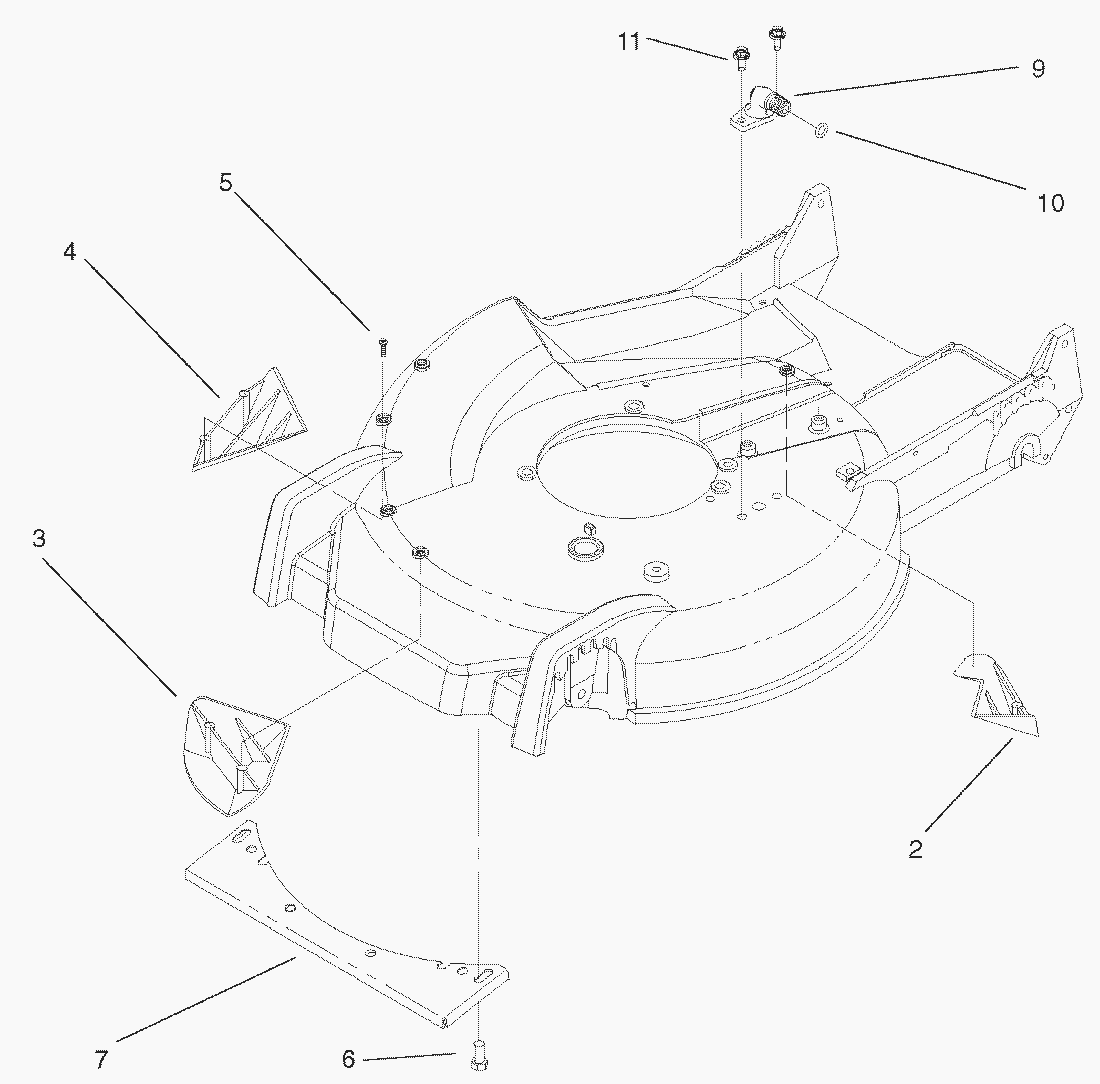 11
9
10
5
4
3
2
7
6