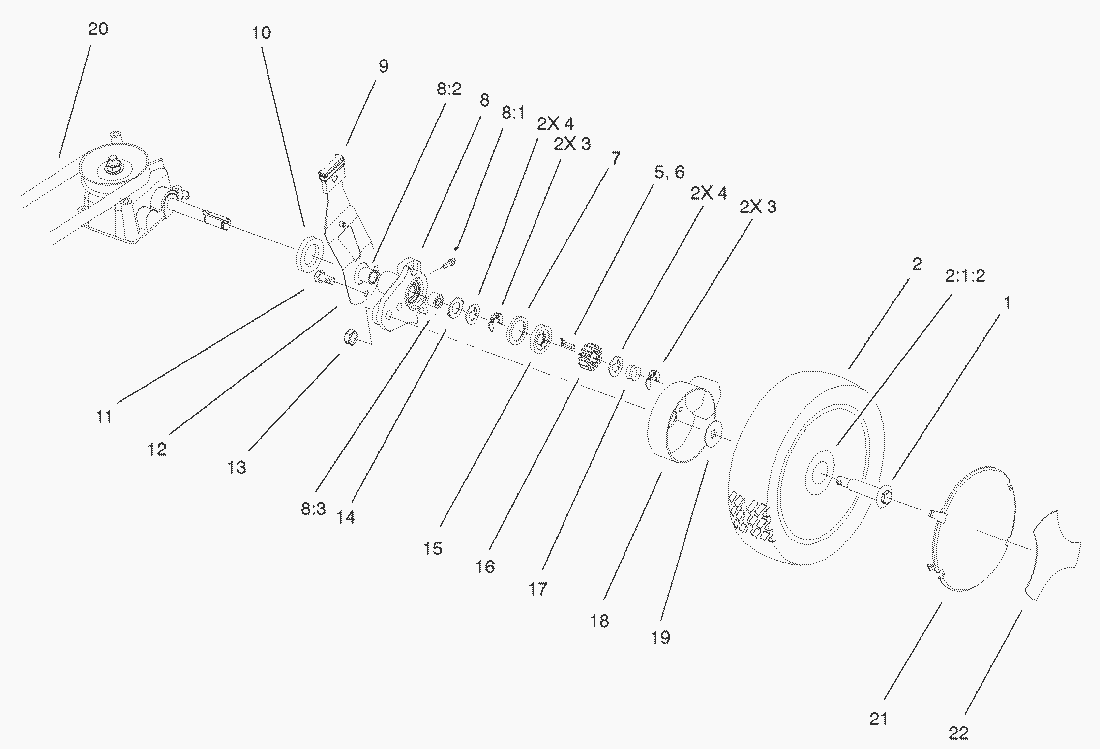 20
10
9
8:2
8
8:1
2X 4
2X 3
7
5, 6
2X 4
2X 3
2
2:1:2
1
11
12
13
8:3
14
15
16
17
18
19
21
22