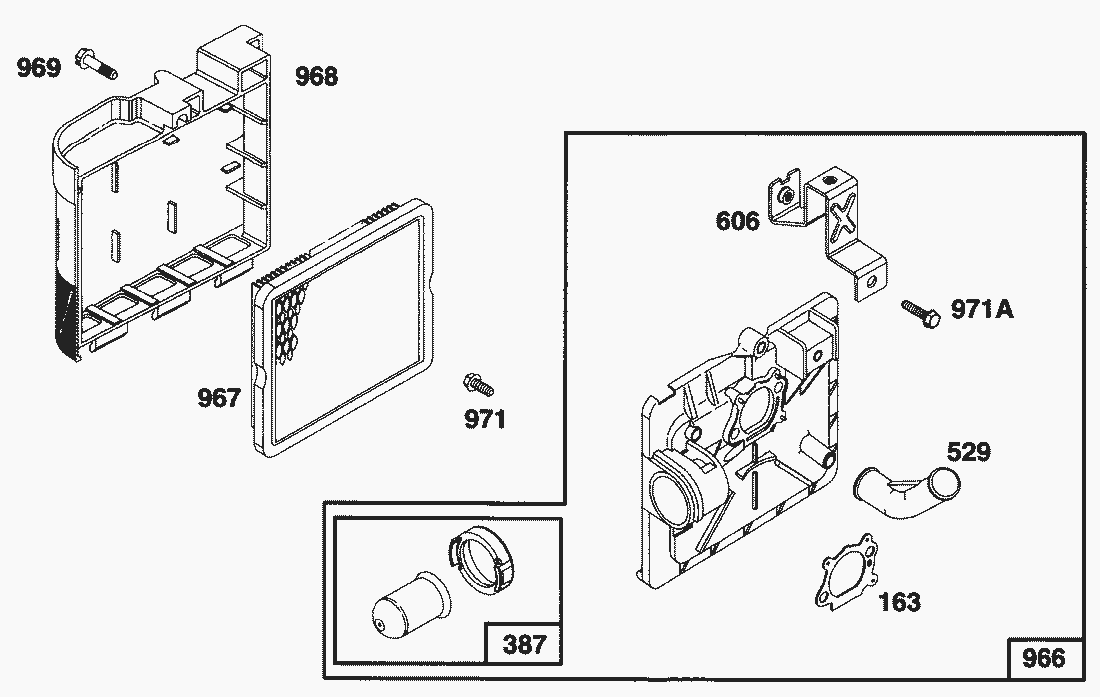 969
968
606
971A
967
971
529
163
387
966