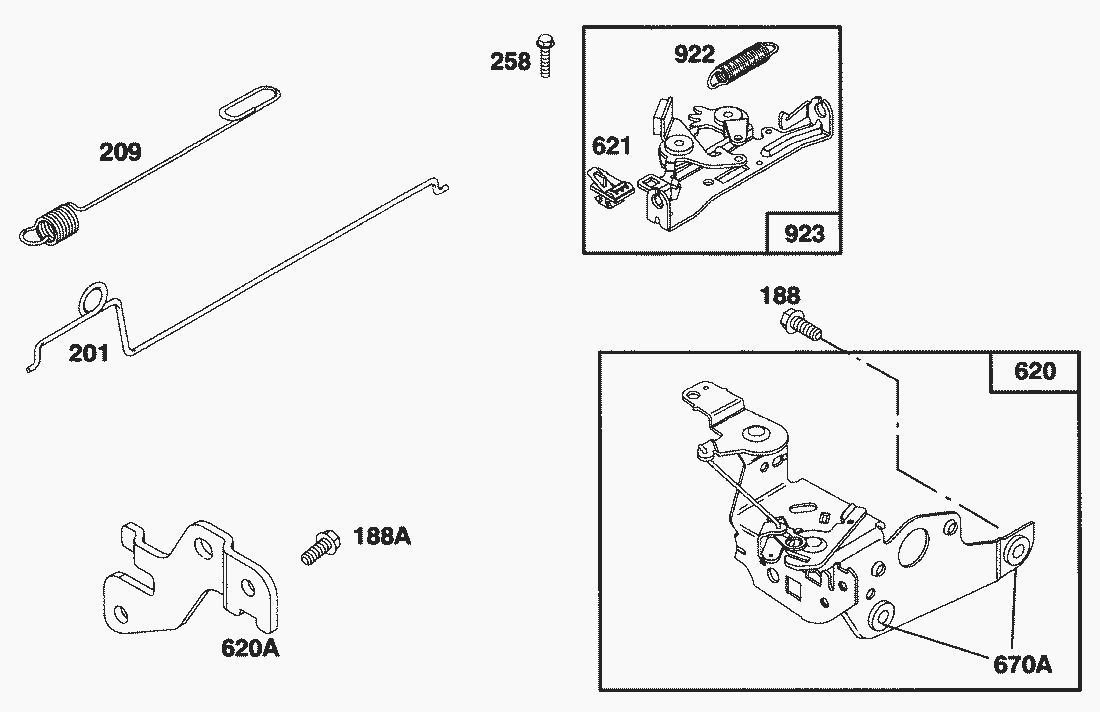 258
922
621
923
209
201
188
620
188A
620A
670A