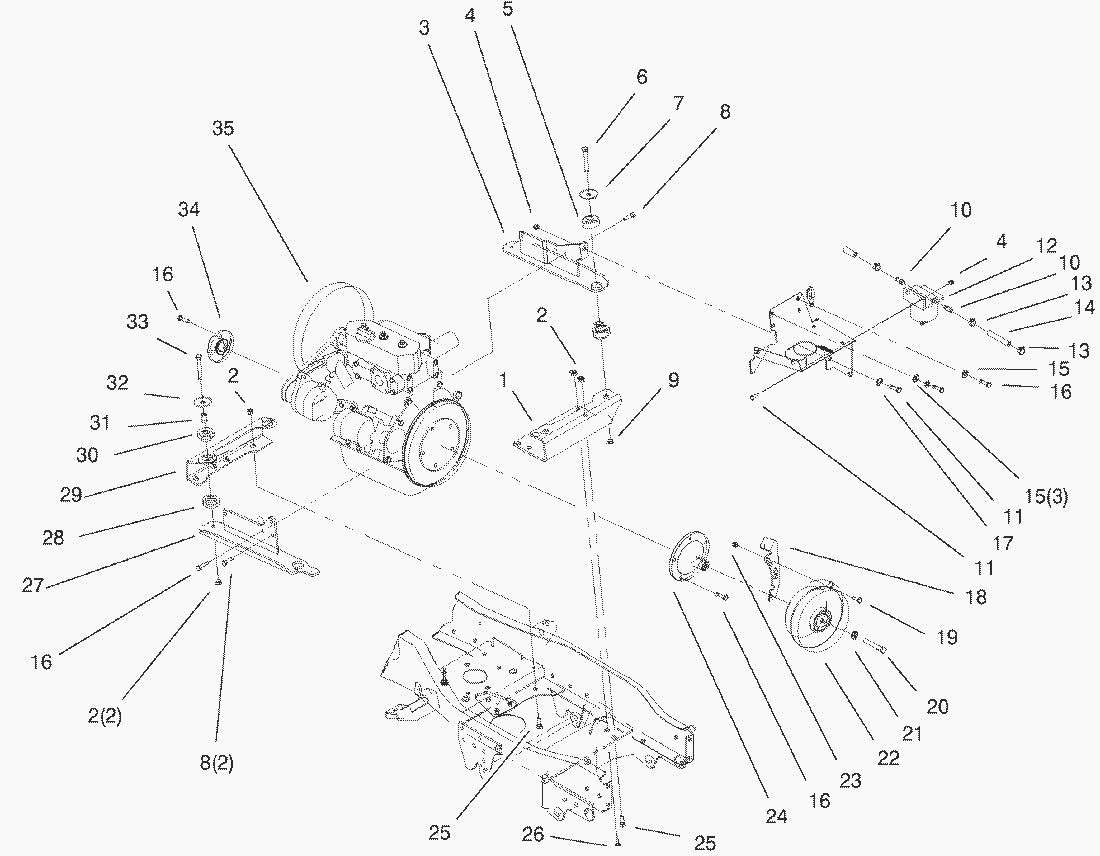 3
4
5
6
7
8
35
34
16
33
32
31
30
29
28
27
16
2(2)
8(2)
2
2
1
9
10
4
12
10
13
14
13
15
16
15(3)
11
17
11
18
19
20
21
22
23
16
24
25
26
25