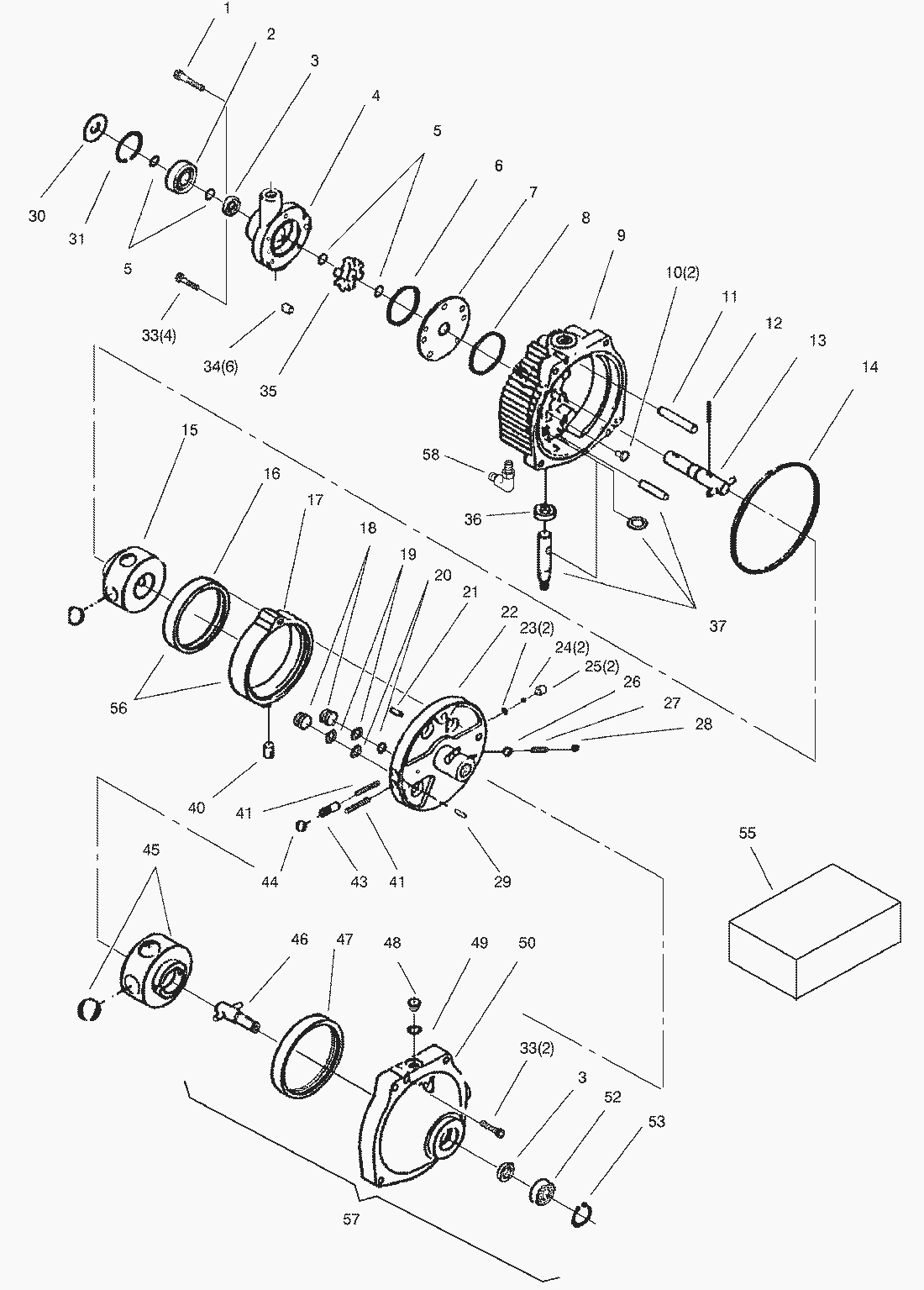 1
2
3
4
5
6
7
8
9
10(2)
11
12
13
14
30
31
5
33(4)
34(6)
35
58
36
37
15
16
17
18
19
20
21
22
23(2)
24(2)
25(2)
26
27
28
56
40
41
44
43
41
29
55
45
46
47
48
49
50
33(2)
3
52
53
57