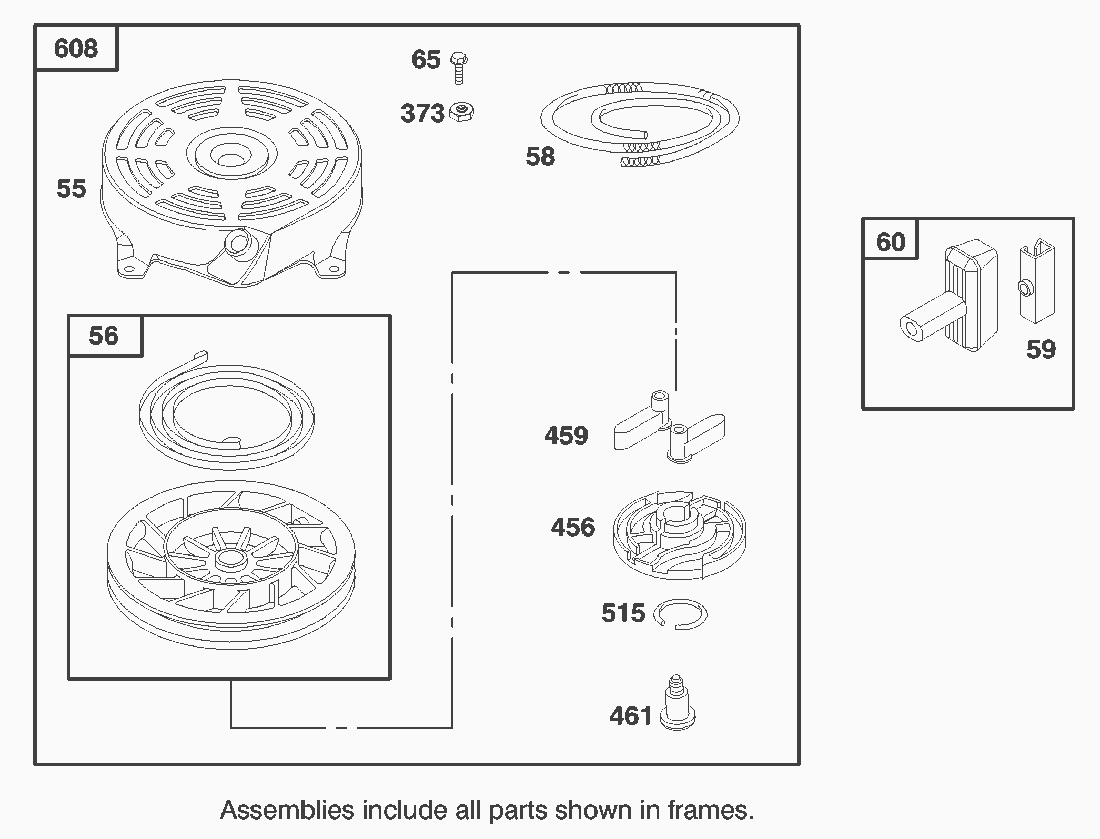 608

65

373

58

55

56

459

456

515

461

60

59

Assemblies include all parts shown in frames.