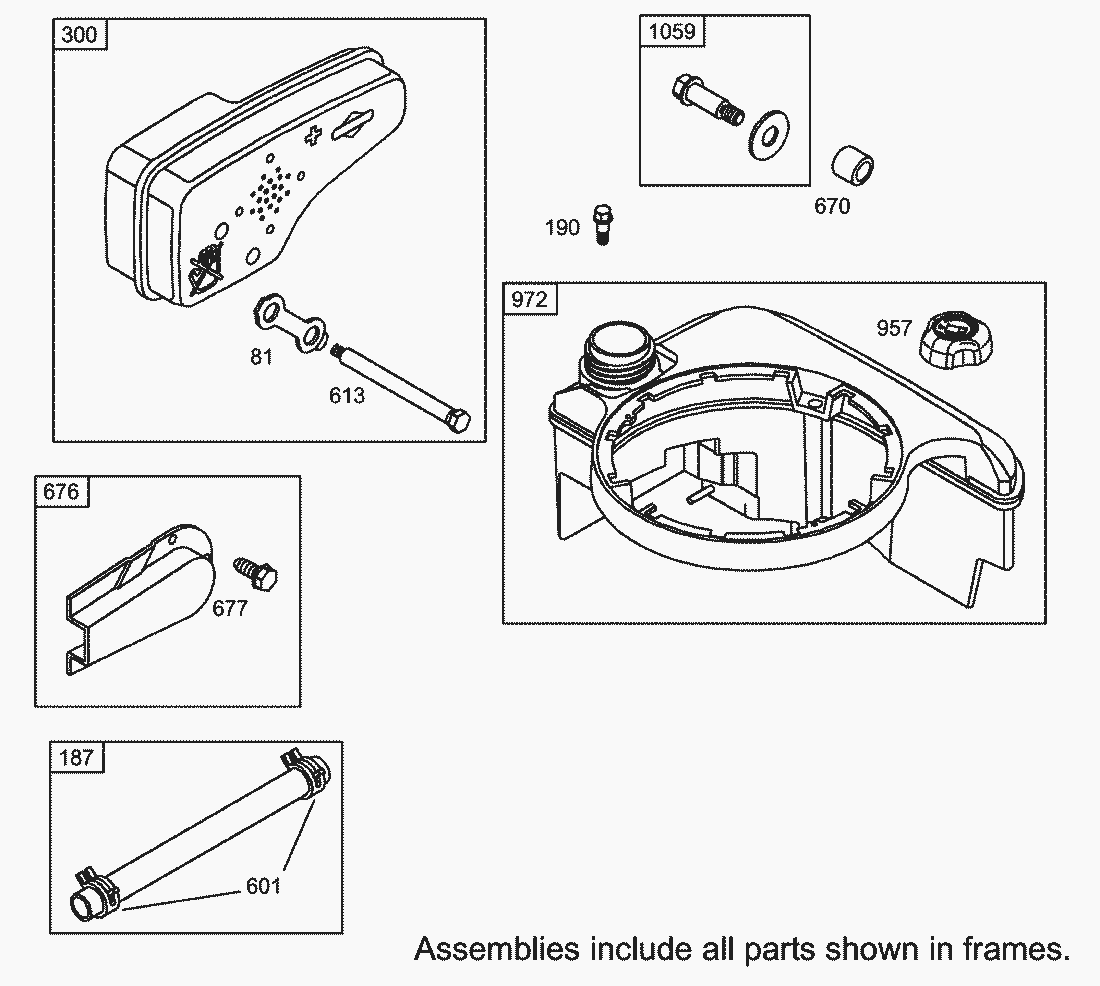 300

81

613

1059

670

190

972

957

676

677

187

601

Assemblies include all parts shown in frames.