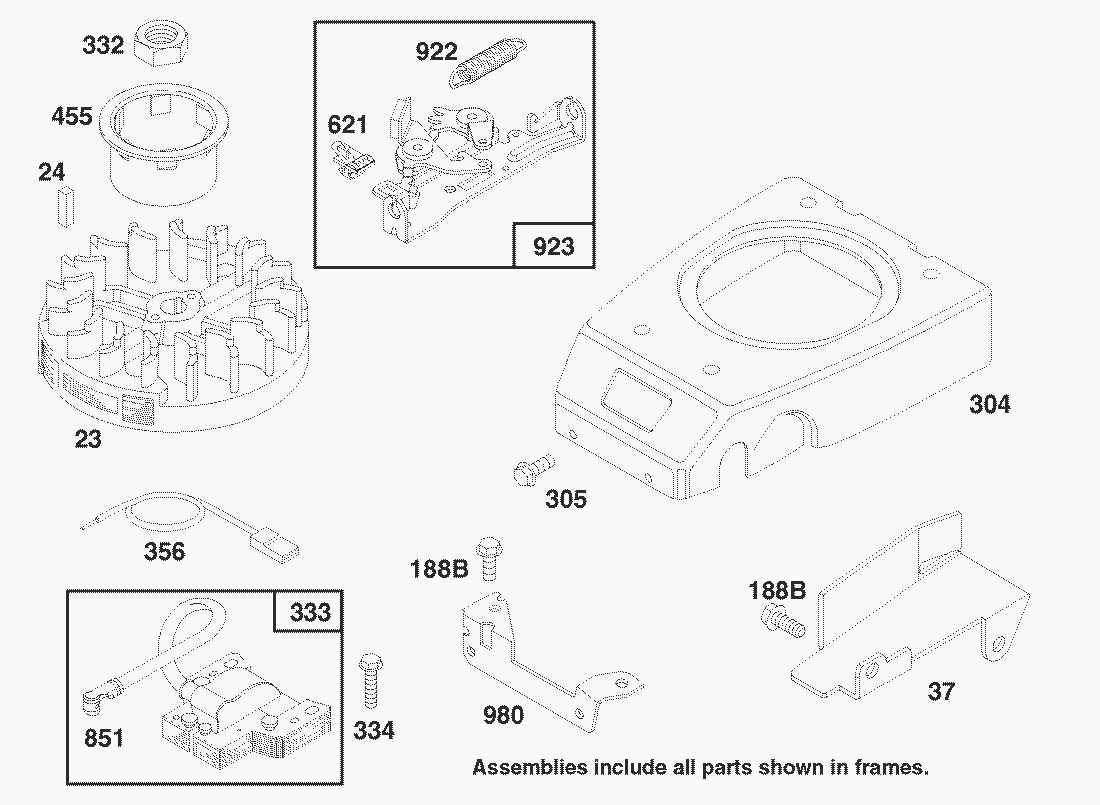 332

455

24

23

922

621

923

304

305

356

188B

188B

333

851

334

980

37

Assemblies include all parts shown in frames.