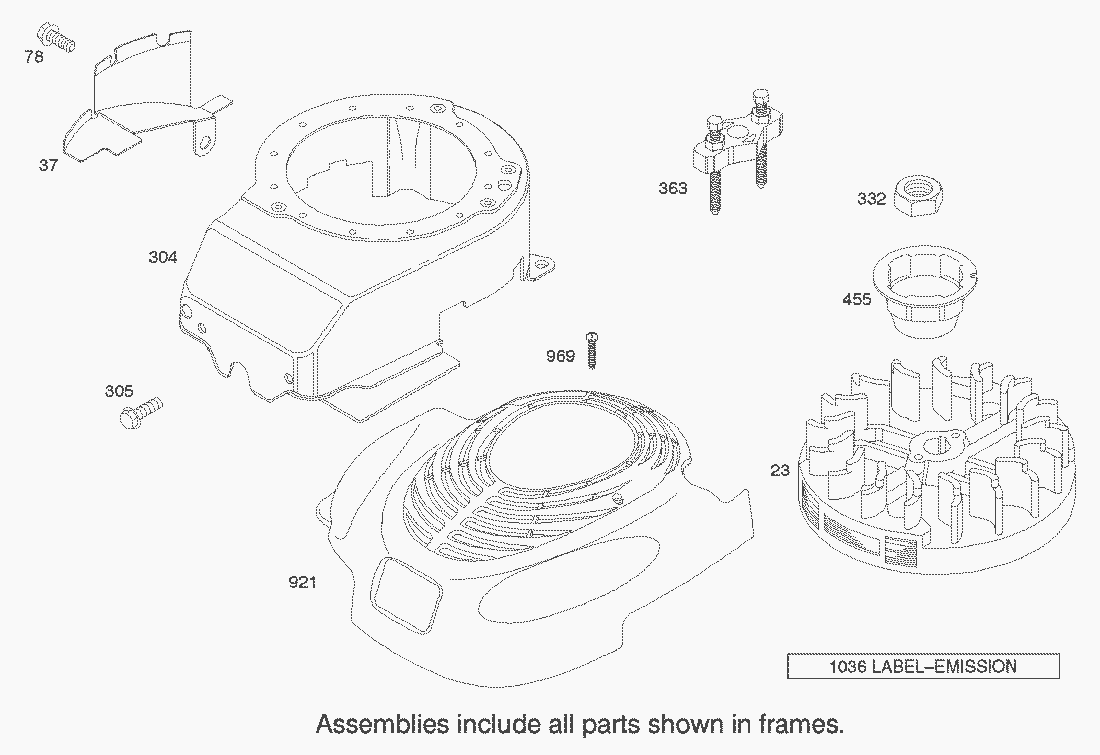 78

37

304

305

363

332

455

969

23

921

1036 LABEL–EMISSION

Assemblies include all parts shown in frames.