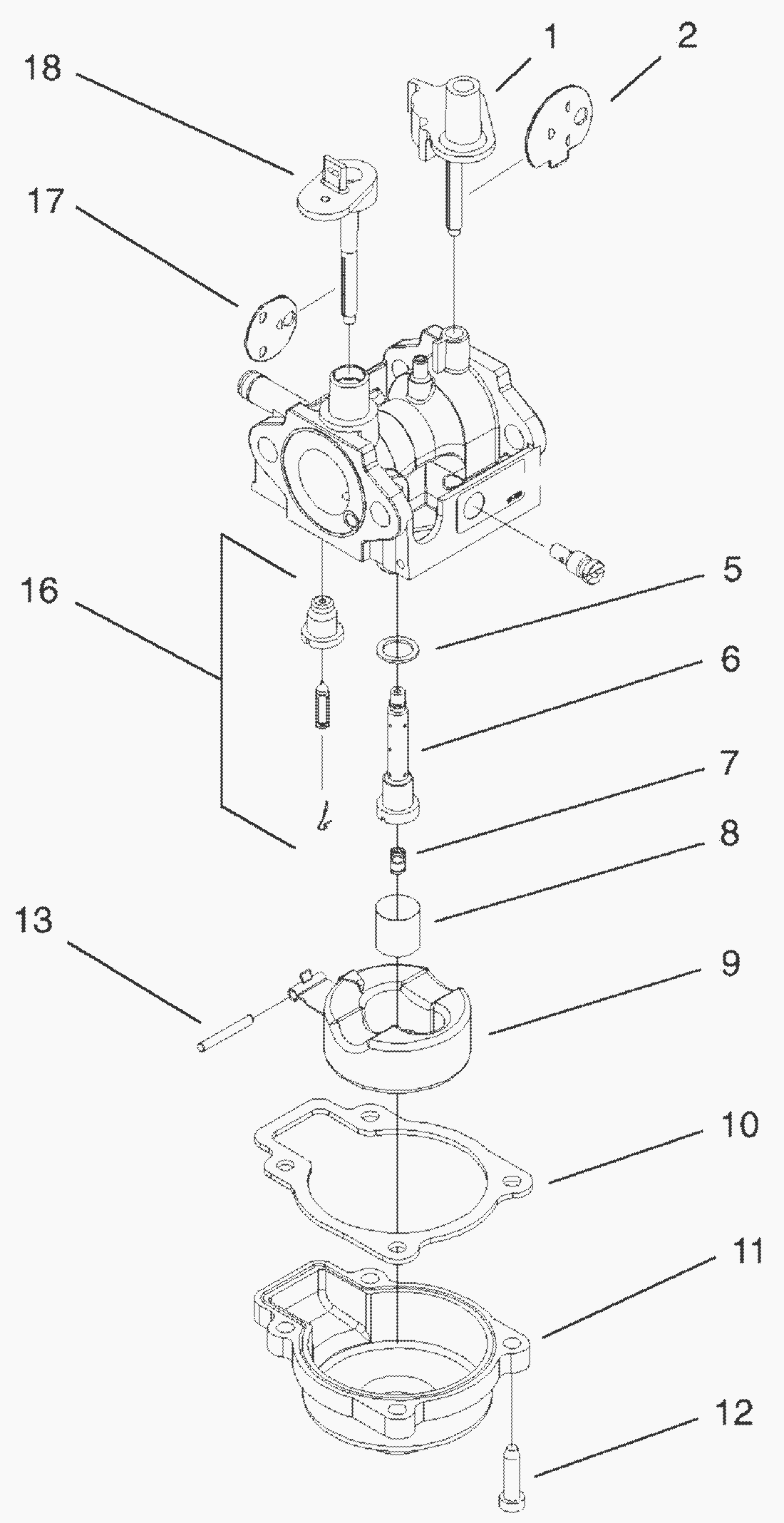 18
1
2
17
16
5
6
7
8
13
9
10
11
12