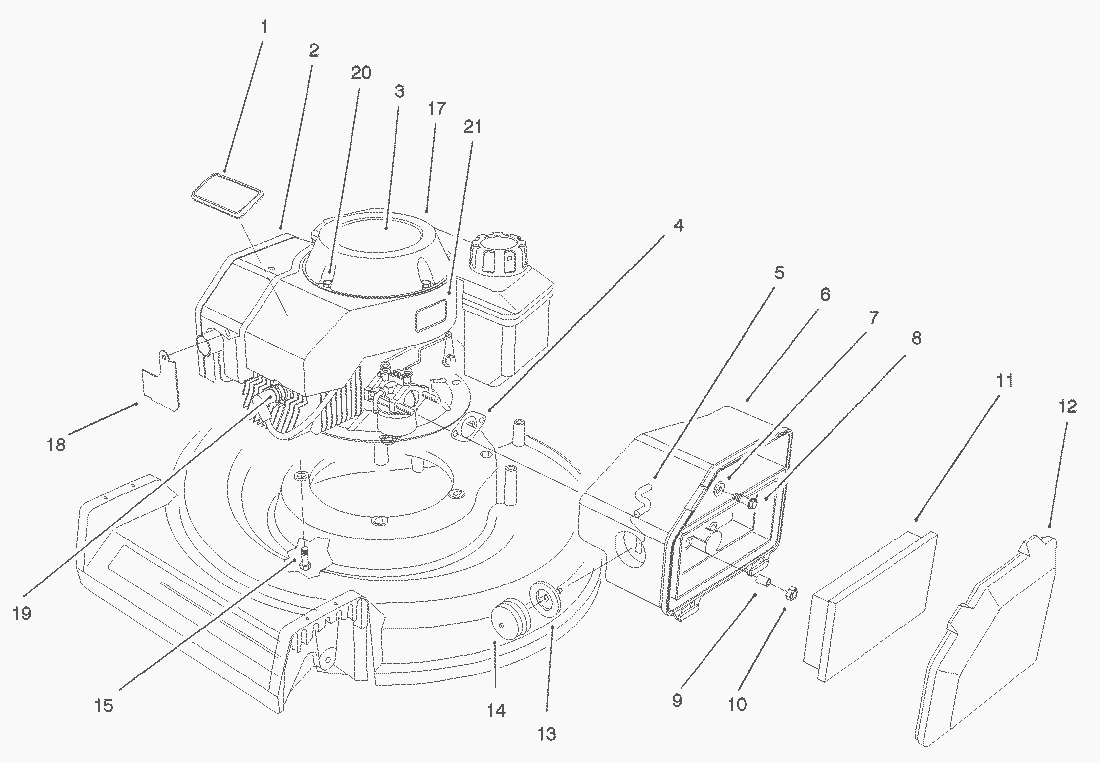 1
2
20
3
17
21
4
5
6
7
8
11
12
18
19
15
14
13
9
10