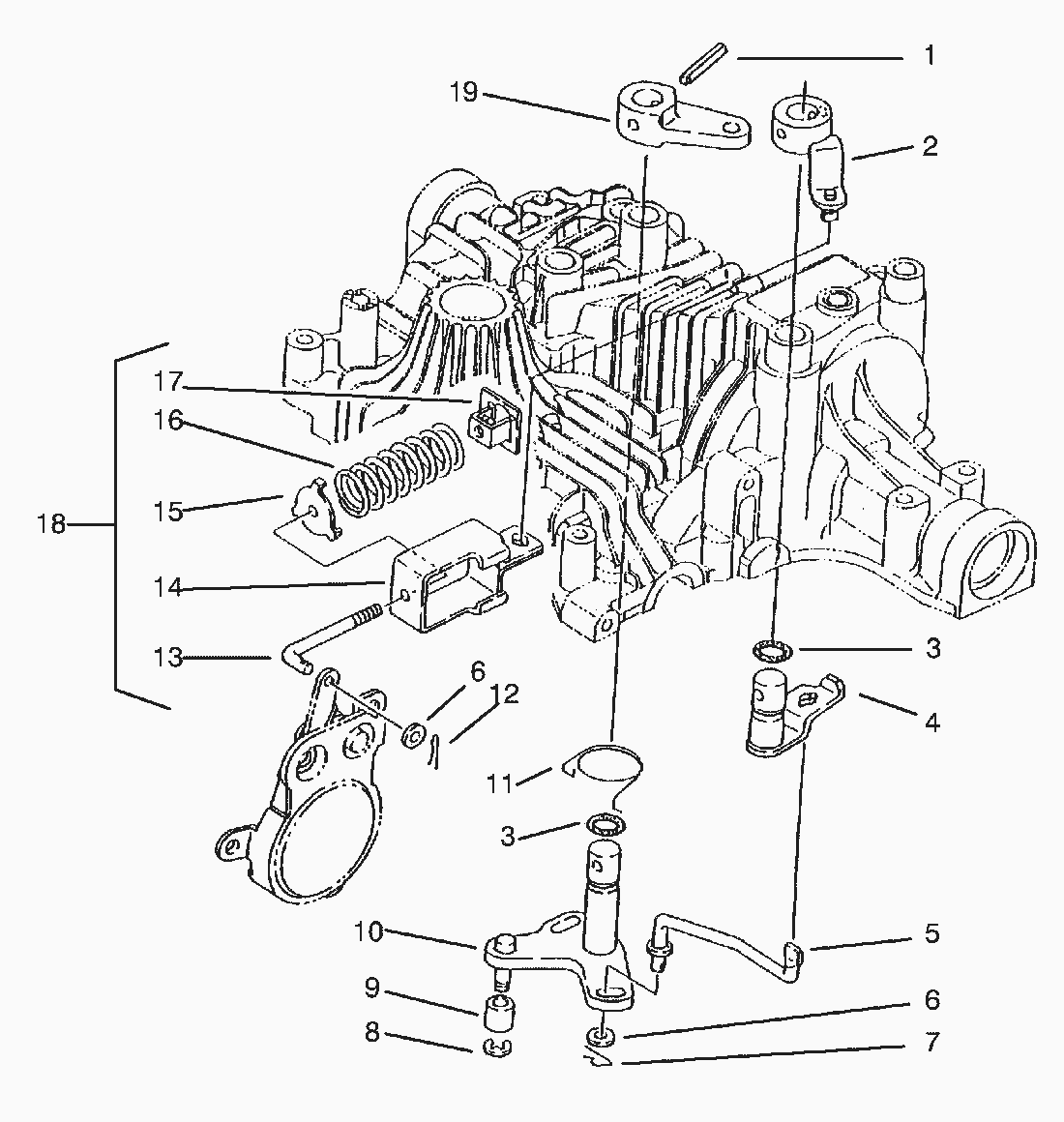 1
19
2
17
16
15
18
14
13
6
12
3
4
11
3
10
5
9
6
8
7