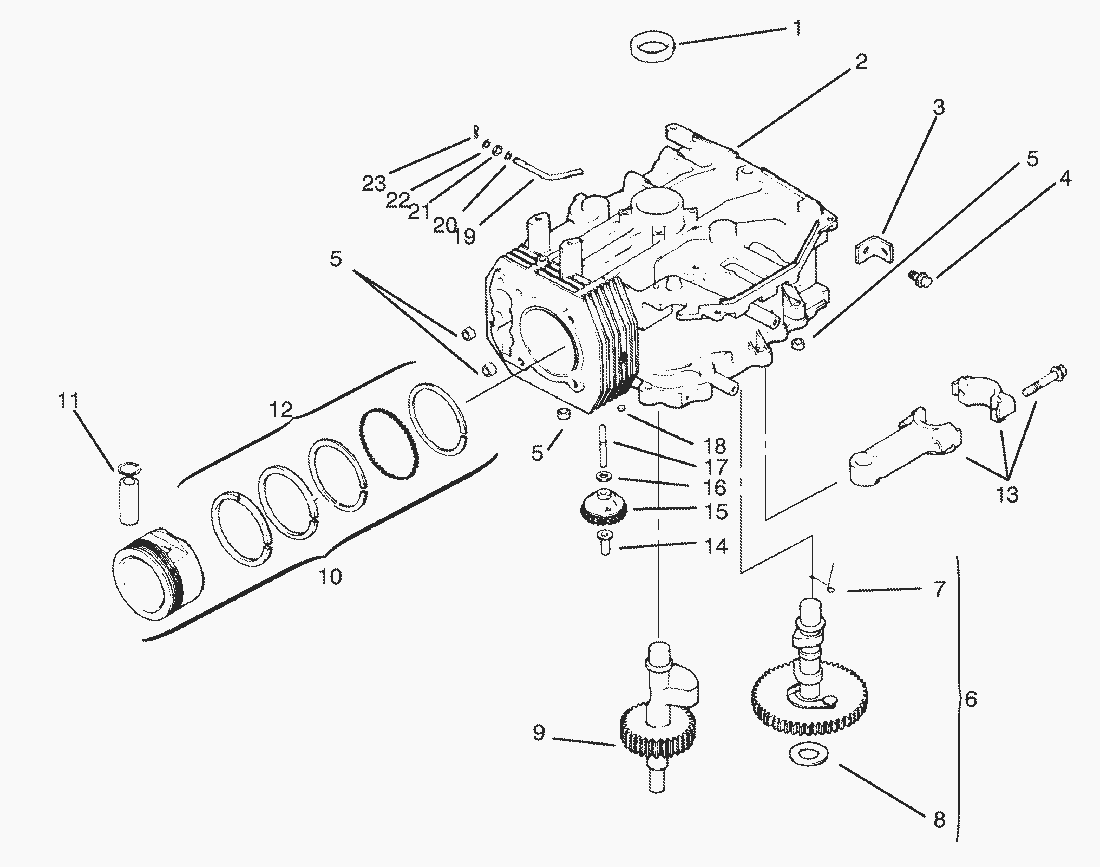 1
2
3
5
4
23
22
21
20
19
5
11
12
5
18
17
16
15
14
13
10
7
6
9
8