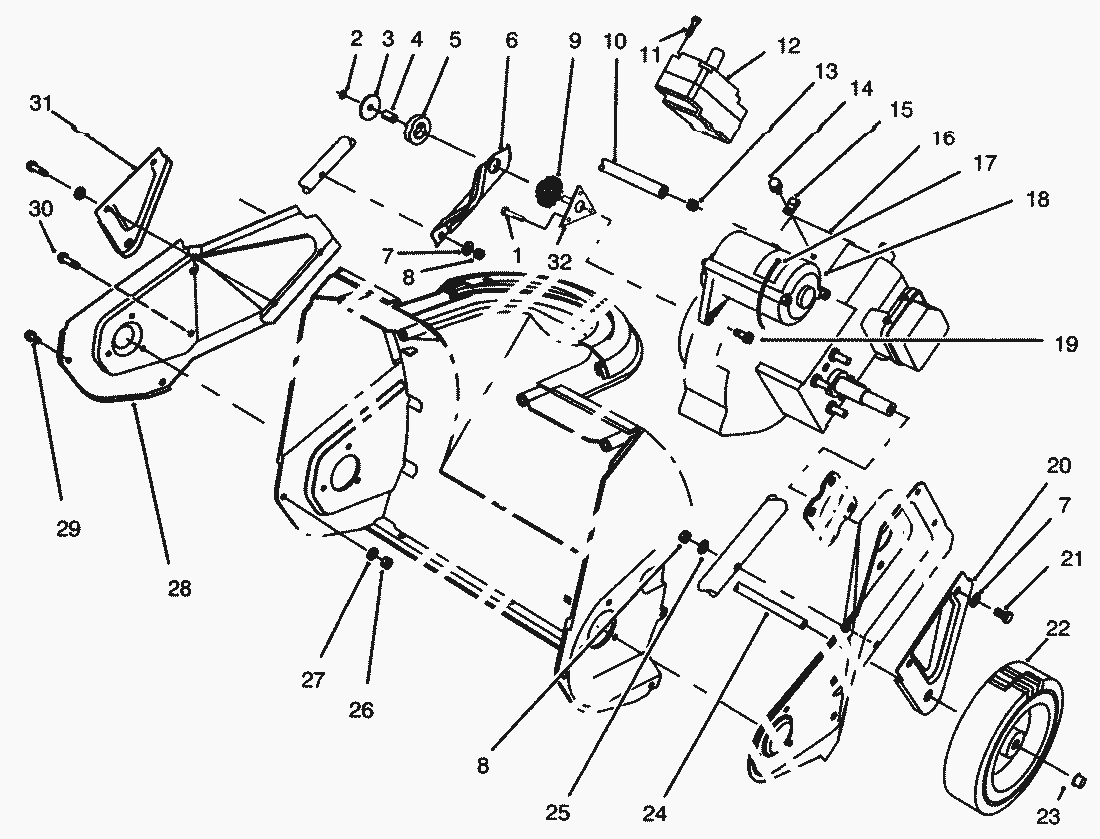 2 3 4 5 6 9 10 11 12 13 14 15 16 17 18 31 30 7 8 1 32 19 29 28 20 7 21 22 27 26 8 25 24 23