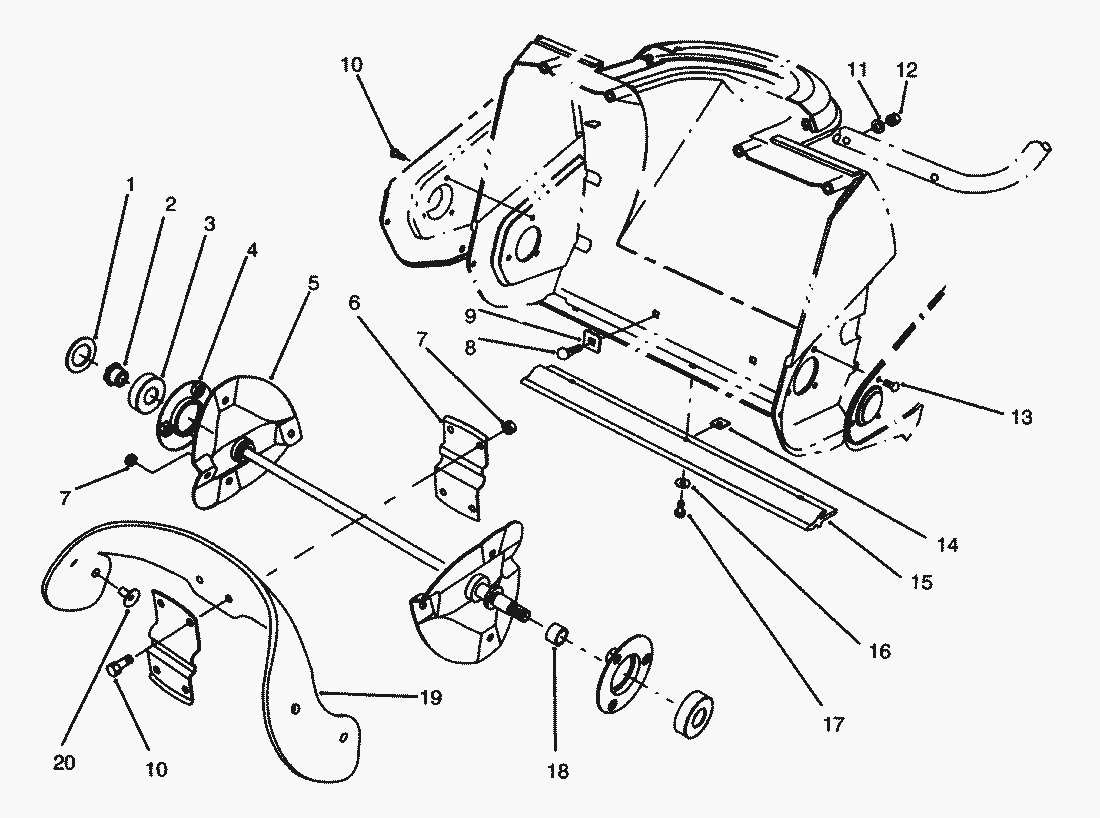 10
11
12
1
2
3
4
5
6
7
9
8
13
7
14
15
16
17
19
20
10
18