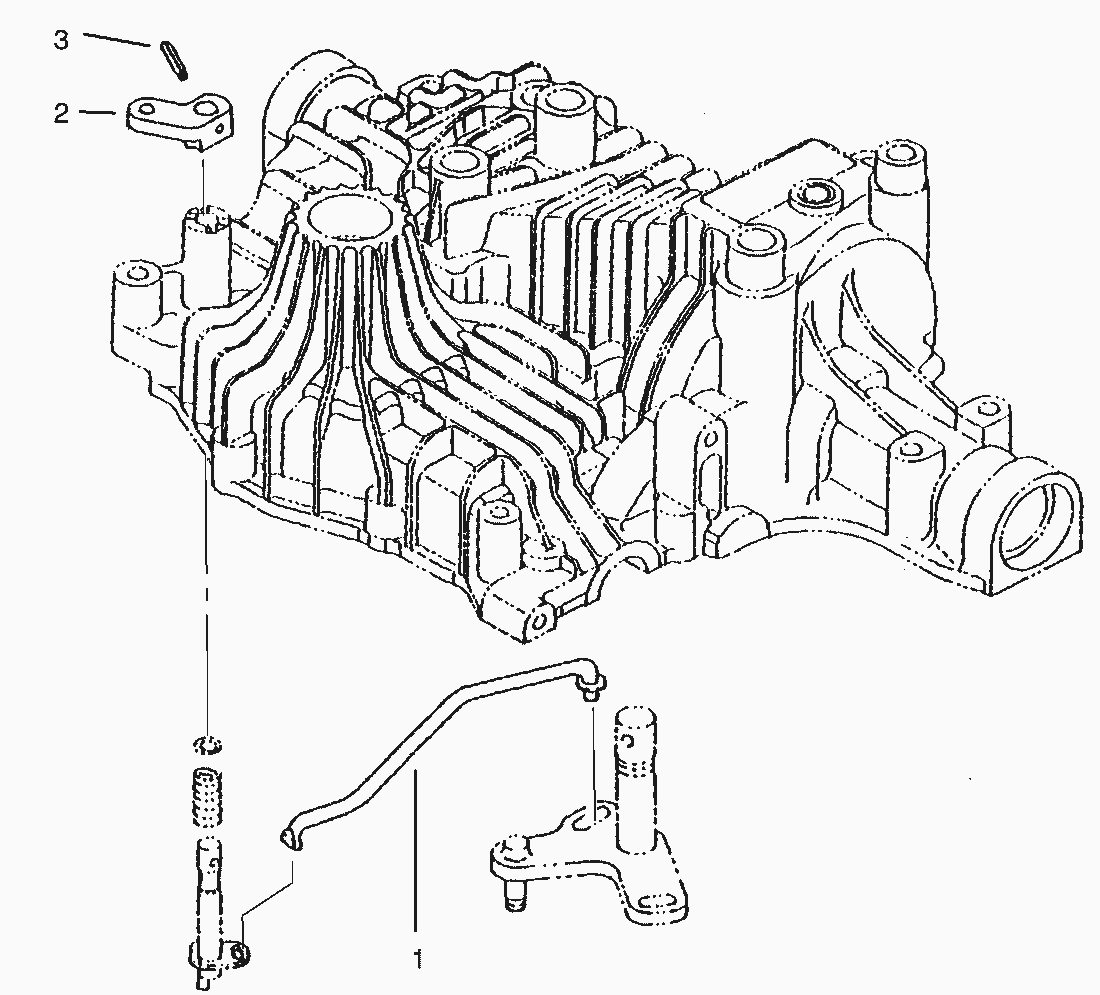 3
2
1