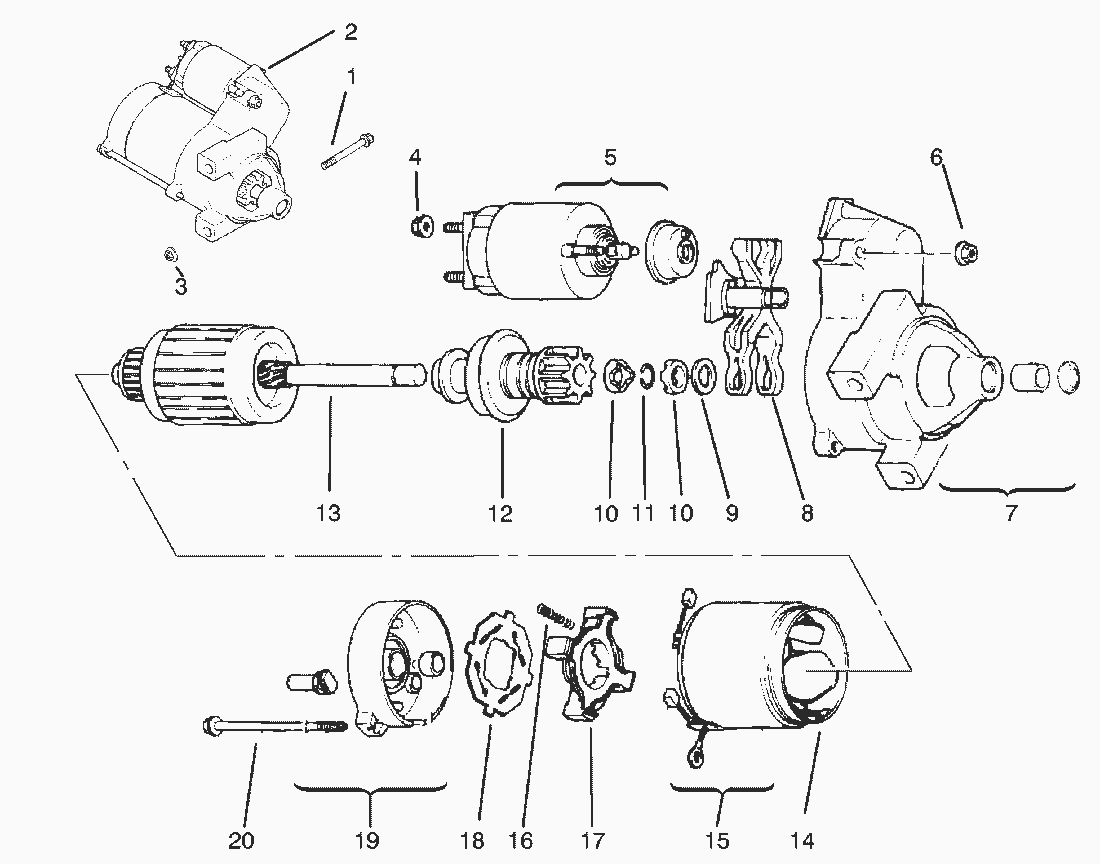 2
1
4
5
6
3
13
12
10
11
10
9
8
7
20
19
18
16
17
15
14