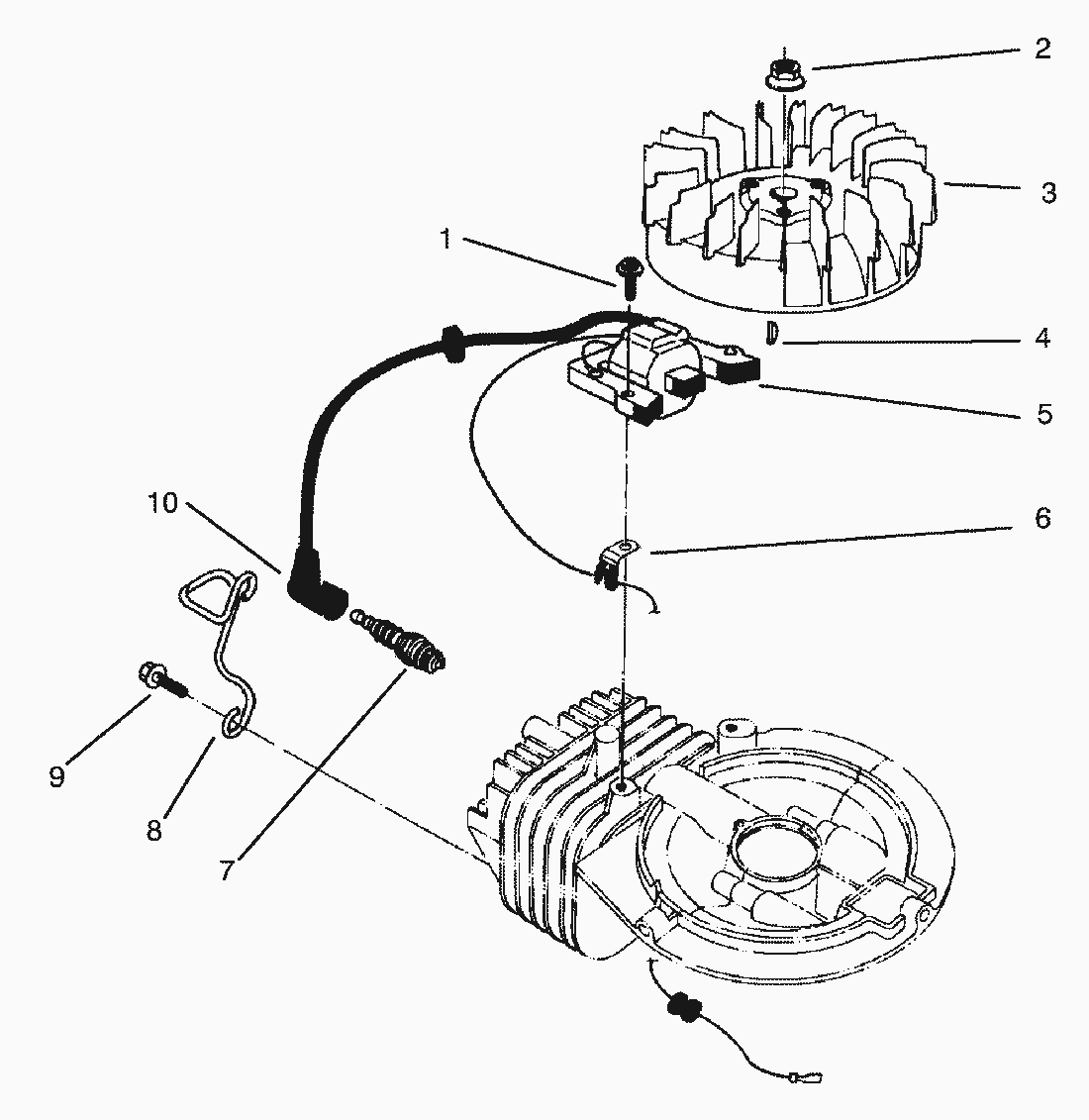 2
3
1
4
5
10
6
9
8
7