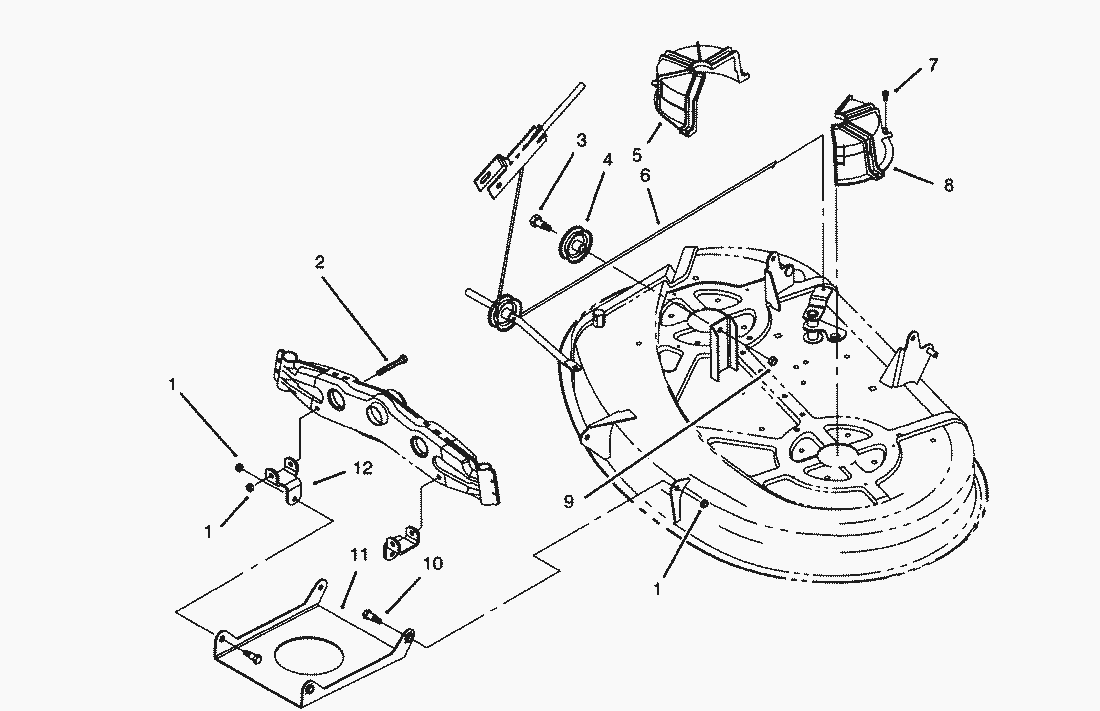 7
3
4
5
6
8
2
1
12
1
9
11
10
1