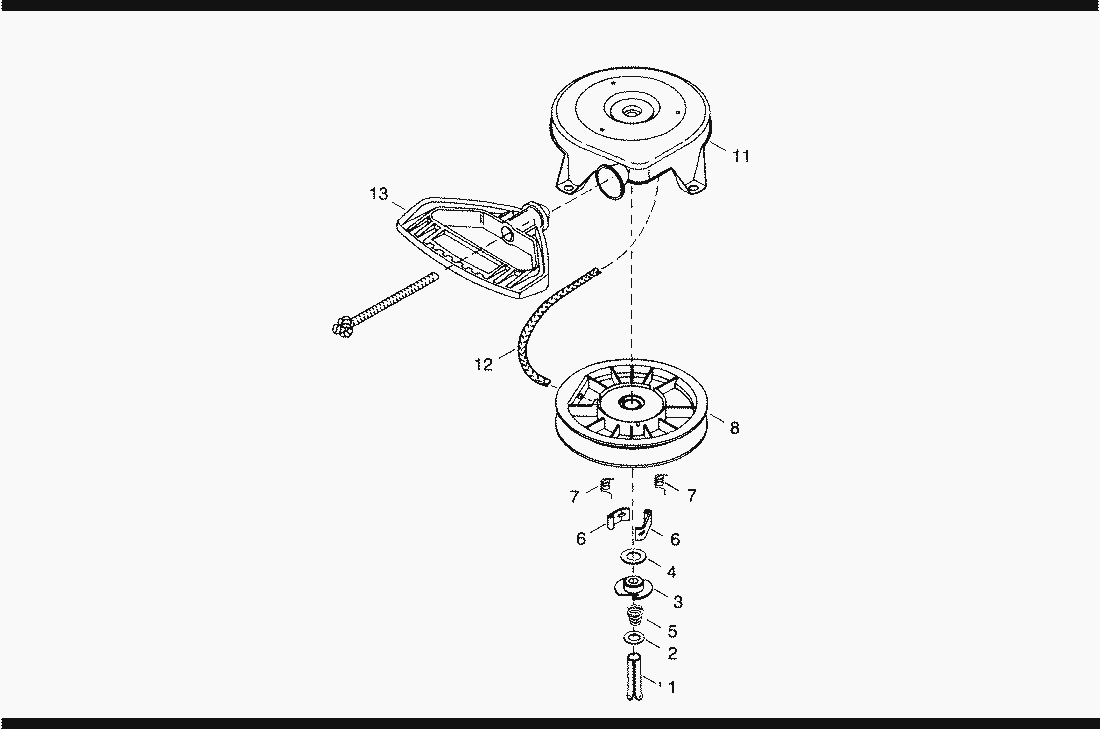 11
13
12
8
7
7
6
6
4
3
5
2
1