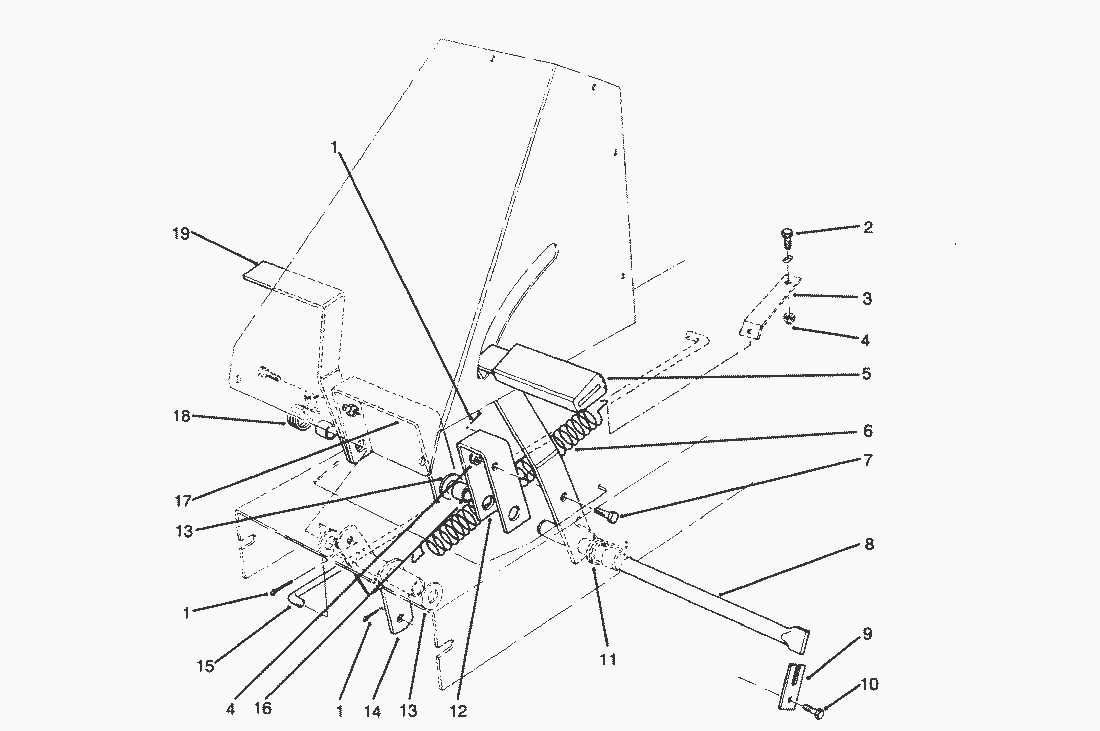 1
19
2
3
4
5
18
6
7
17
13
8
1
15
11
9
10
4
16
1
14
13
12