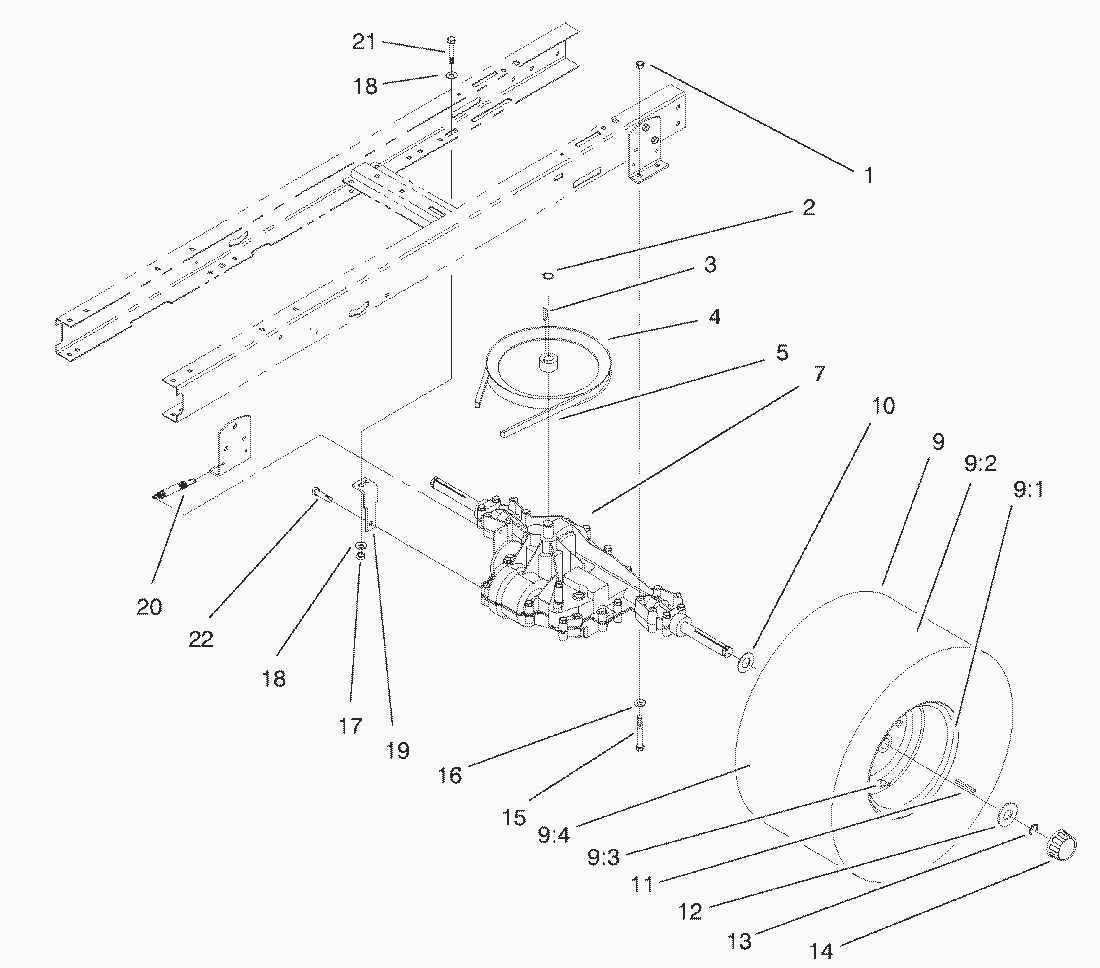 21
18
1
2
3
4
5
7
10
9
9:2
9:1
20
22
18
17
19
16
15
9:4
9:3
11
12
13
14