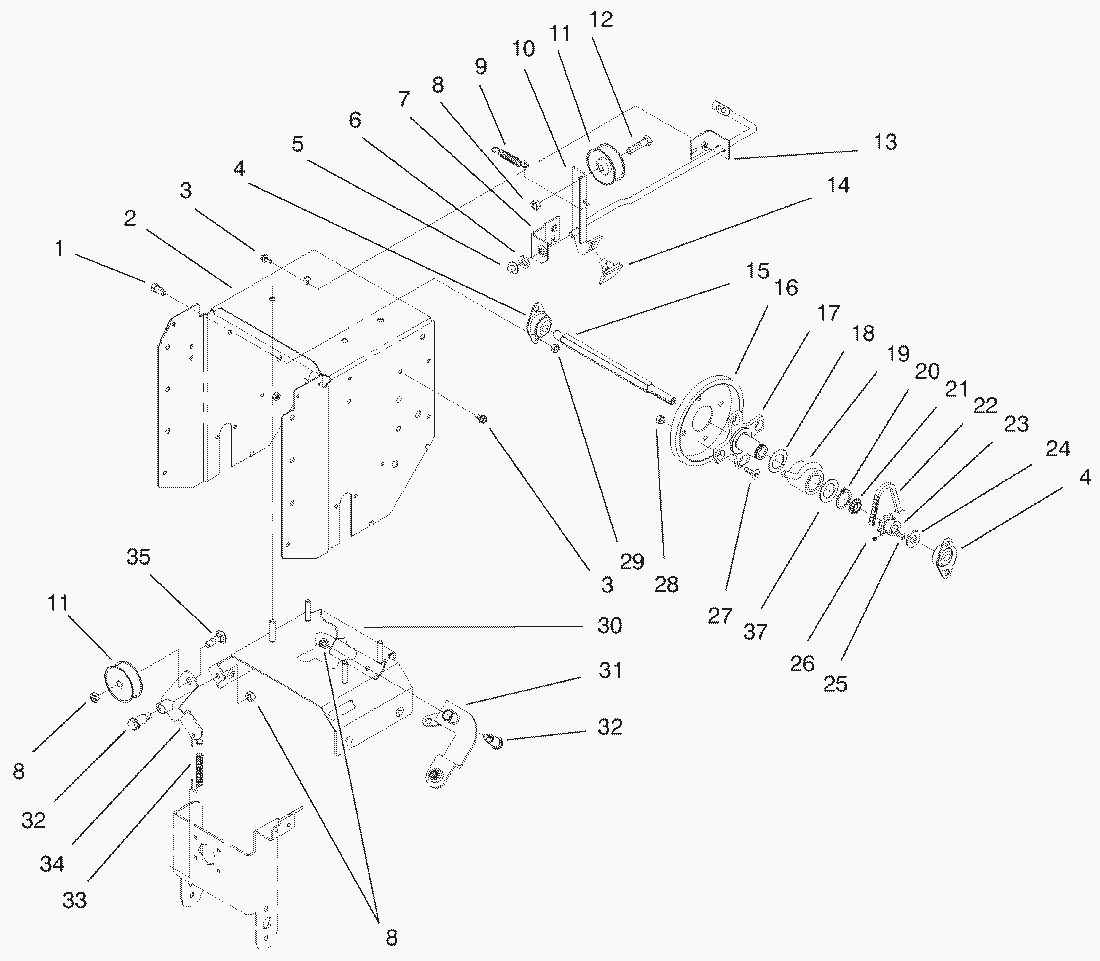 12
11
10
9
8
7
6
5
4
3
2
1
13
14
15
16
17
18
19
20
21
22
23
24
4
3
29
28
27
37
26
25
35
11
30
31
32
8
32
34
33
8